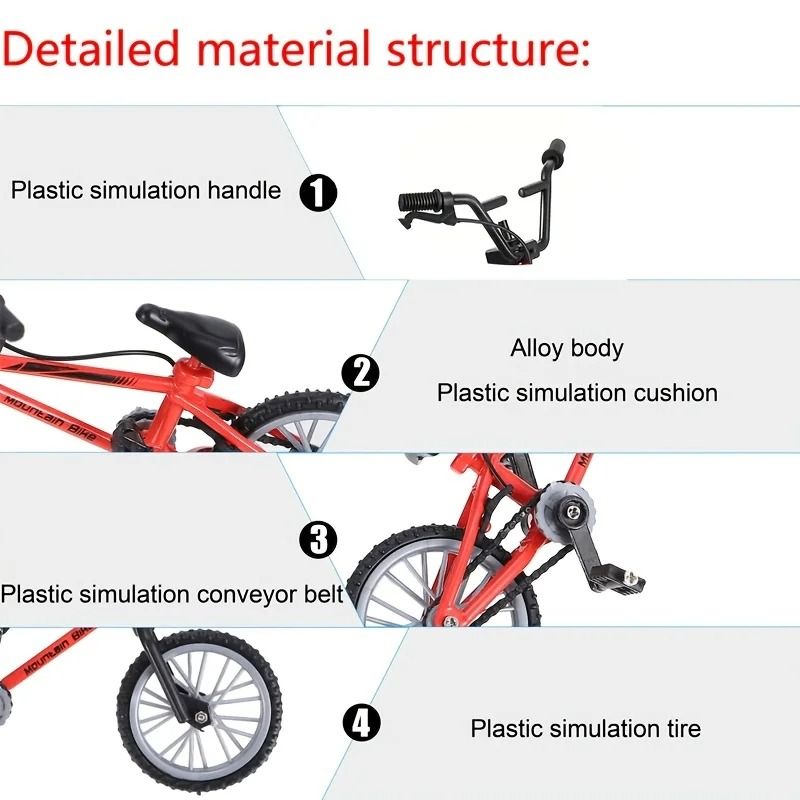 Detailed material structure:

Plastic simulation handle 1

Mountain Bike

2

Alloy body

Plastic simulation cushion

3

Plastic simulation conveyor belt

Mountain Bike

4

Plastic simulation tire