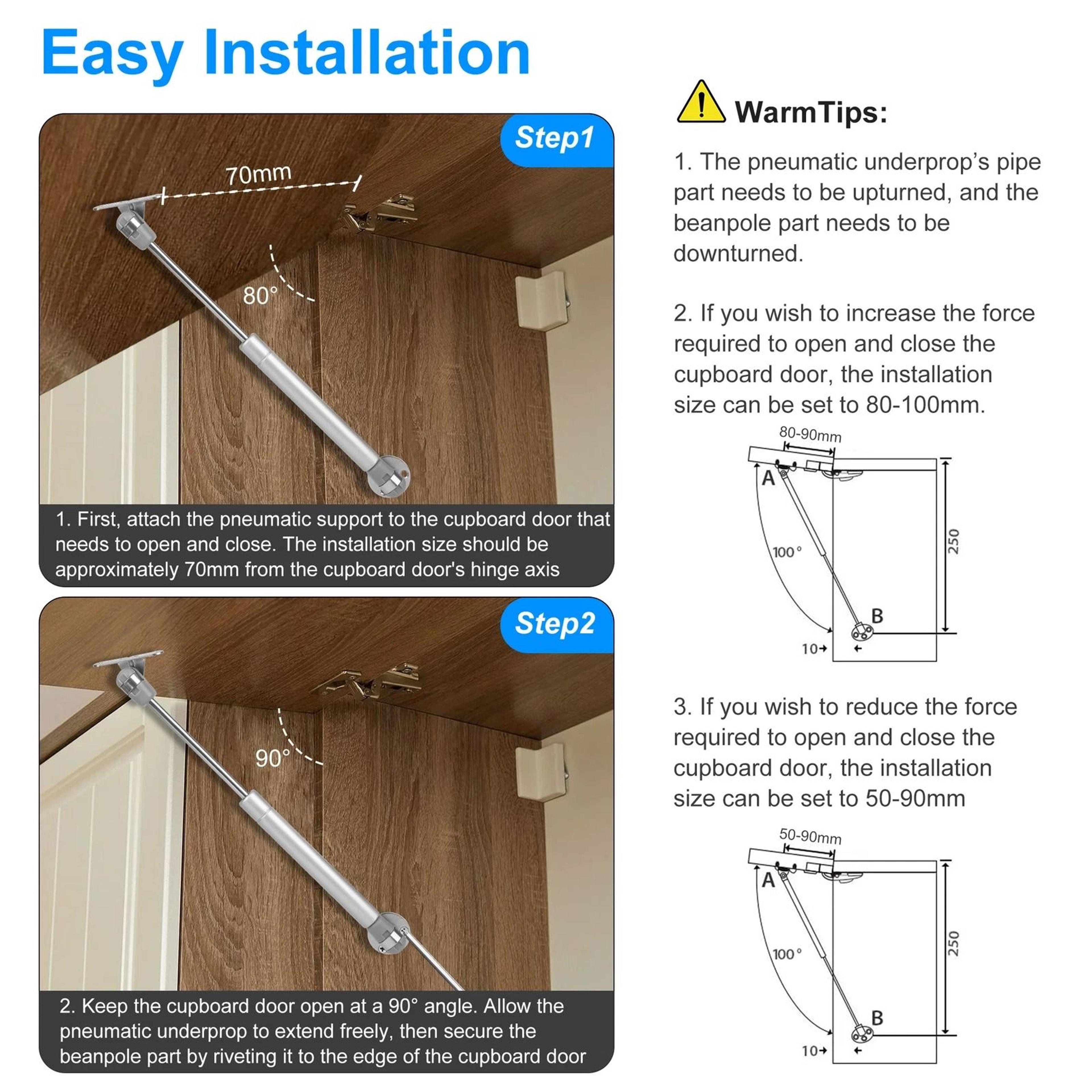 Easy Installation

Step1

70mm

80°

1. First, attach the pneumatic support to the cupboard door that needs to open and close. The installation size should be approximately 70mm from the cupboard door's hinge axis

Step2

90°

2. Keep the cupboard door open at a 90° angle. Allow the pneumatic underprop to extend freely, then secure the beanpole part by riveting it to the edge of the cupboard door

WarmTips:

1. The pneumatic underprop's pipe part needs to be upturned, and the beanpole part needs to be downturned.

2. If you wish to increase the force required to open and close the cupboard door, the installation size can be set to 80-100mm.

80-90mm
A
100°
250
B
10

3. If you wish to reduce the force required to open and close the cupboard door, the installation size can be set to 50-90mm

50-90mm
A
100°
250
B
10