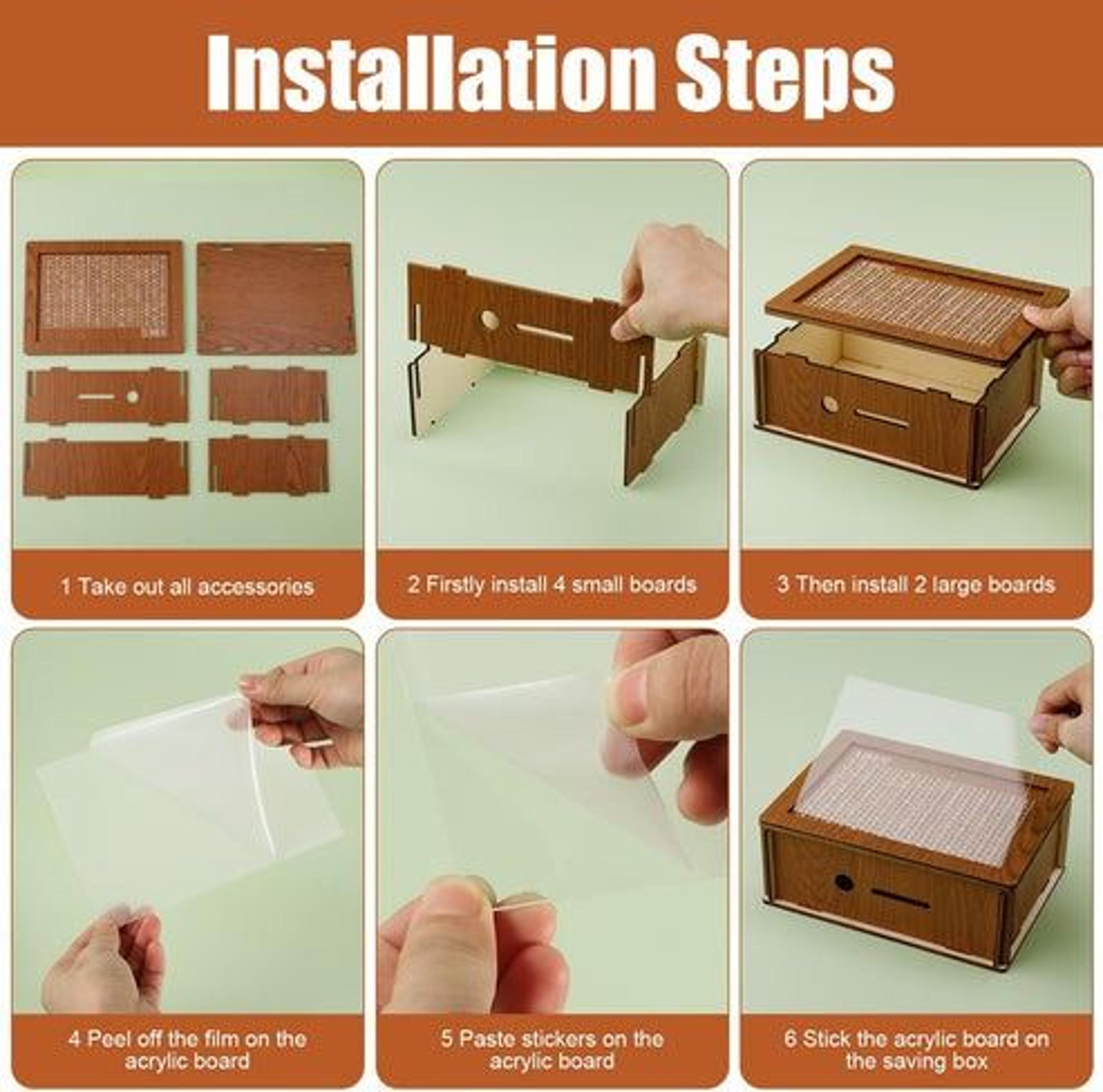 Installation Steps

1 Take out all accessories

2 Firstly install 4 small boards

3 Then install 2 large boards

4 Peel off the film on the acrylic board

5 Paste stickers on the acrylic board

6 Stick the acrylic board on the saving box