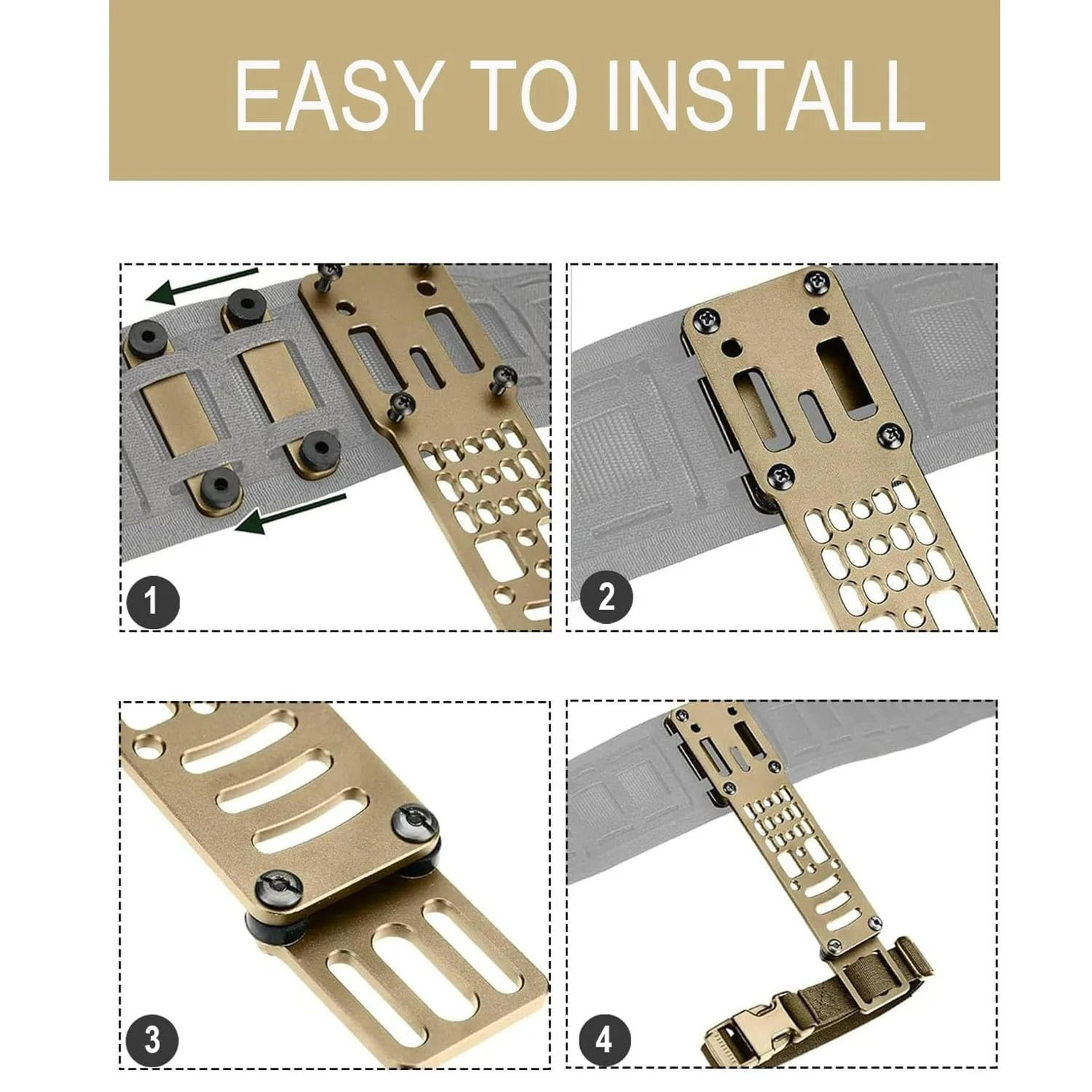 EASY TO INSTALL

1

2

3

4