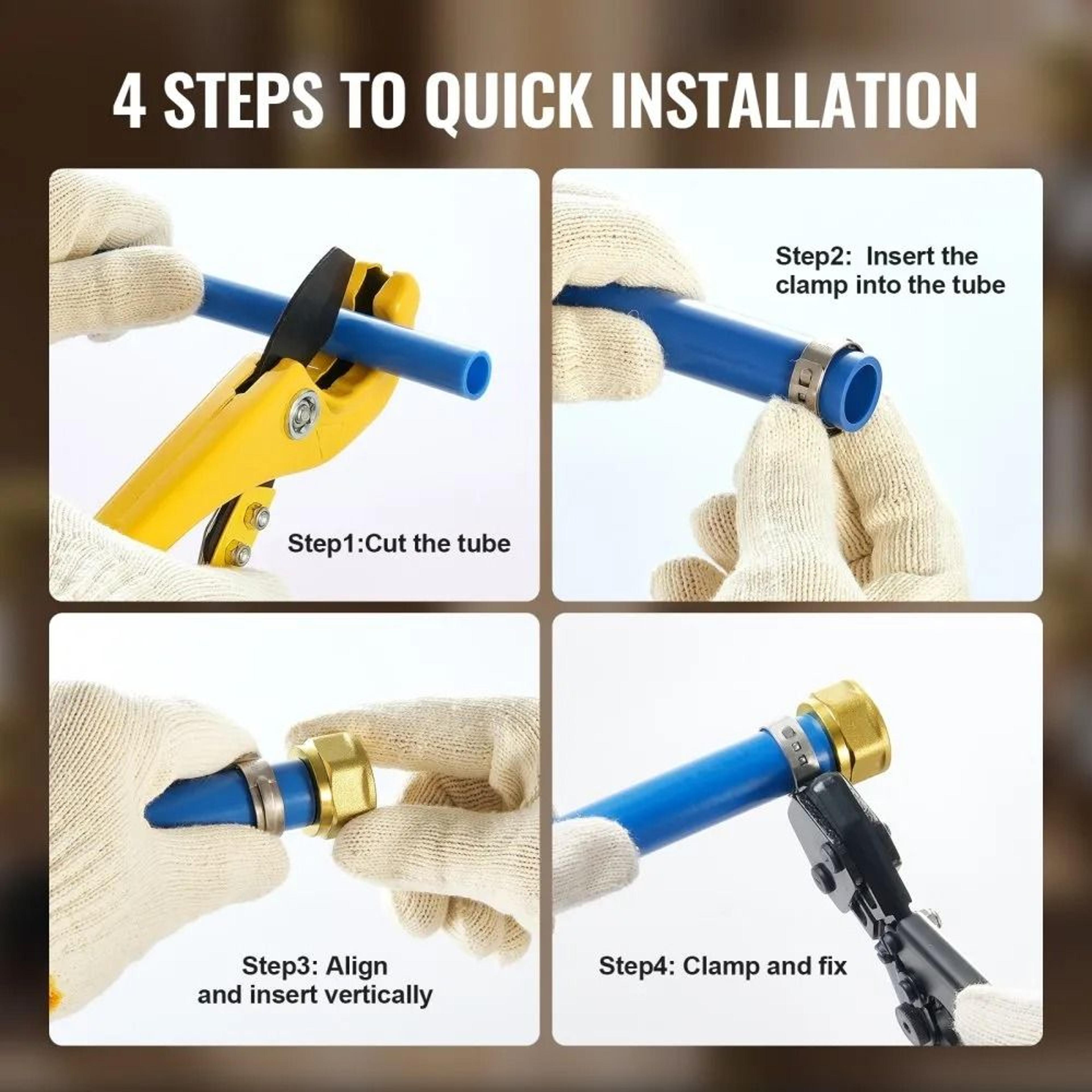 4 STEPS TO QUICK INSTALLATION

Step1:Cut the tube

Step2: Insert the clamp into the tube

Step3: Align and insert vertically

Step4: Clamp and fix