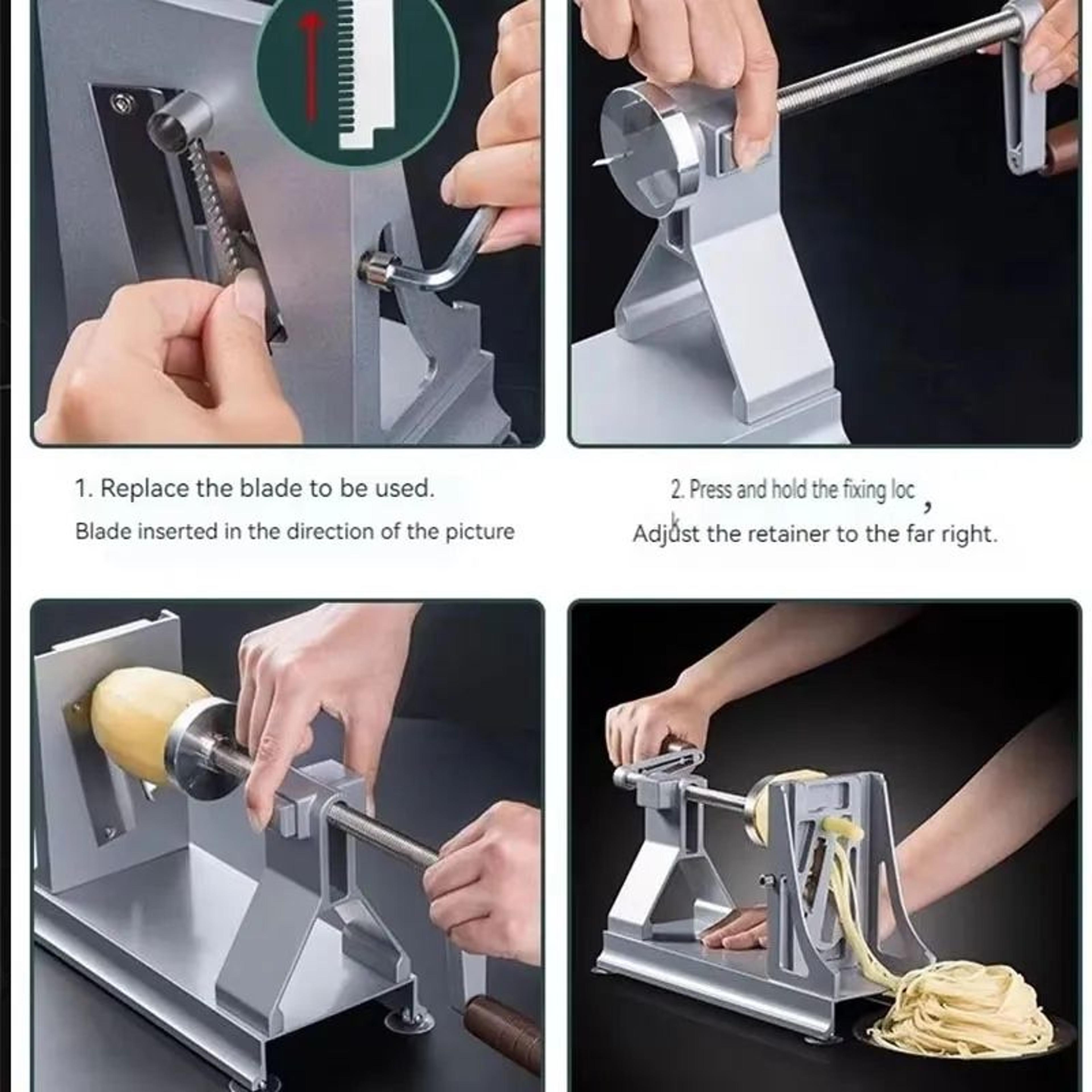 1. Replace the blade to be used.

Blade inserted in the direction of the picture

2. Press and hold the fixing loc ,
k
Adjust the retainer to the far right.