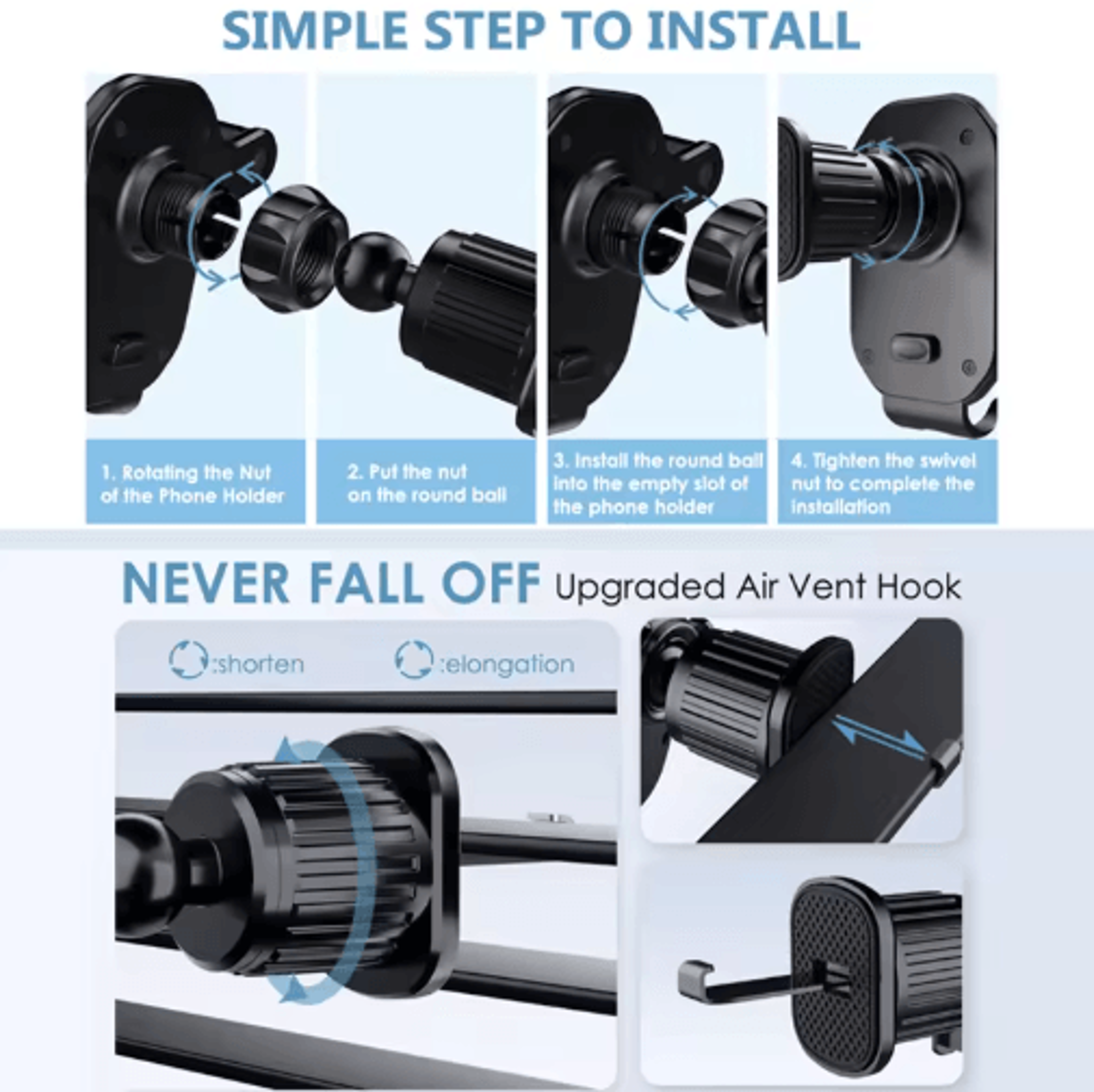 SIMPLE STEP TO INSTALL

1. Rotating the Nut of the Phone Holder

2. Put the nut on the round ball

3. Install the round ball into the empty slot of the phone holder

4. Tighten the swivel nut to complete the installation

NEVER FALL OFF Upgraded Air Vent Hook

:shorten

:elongation