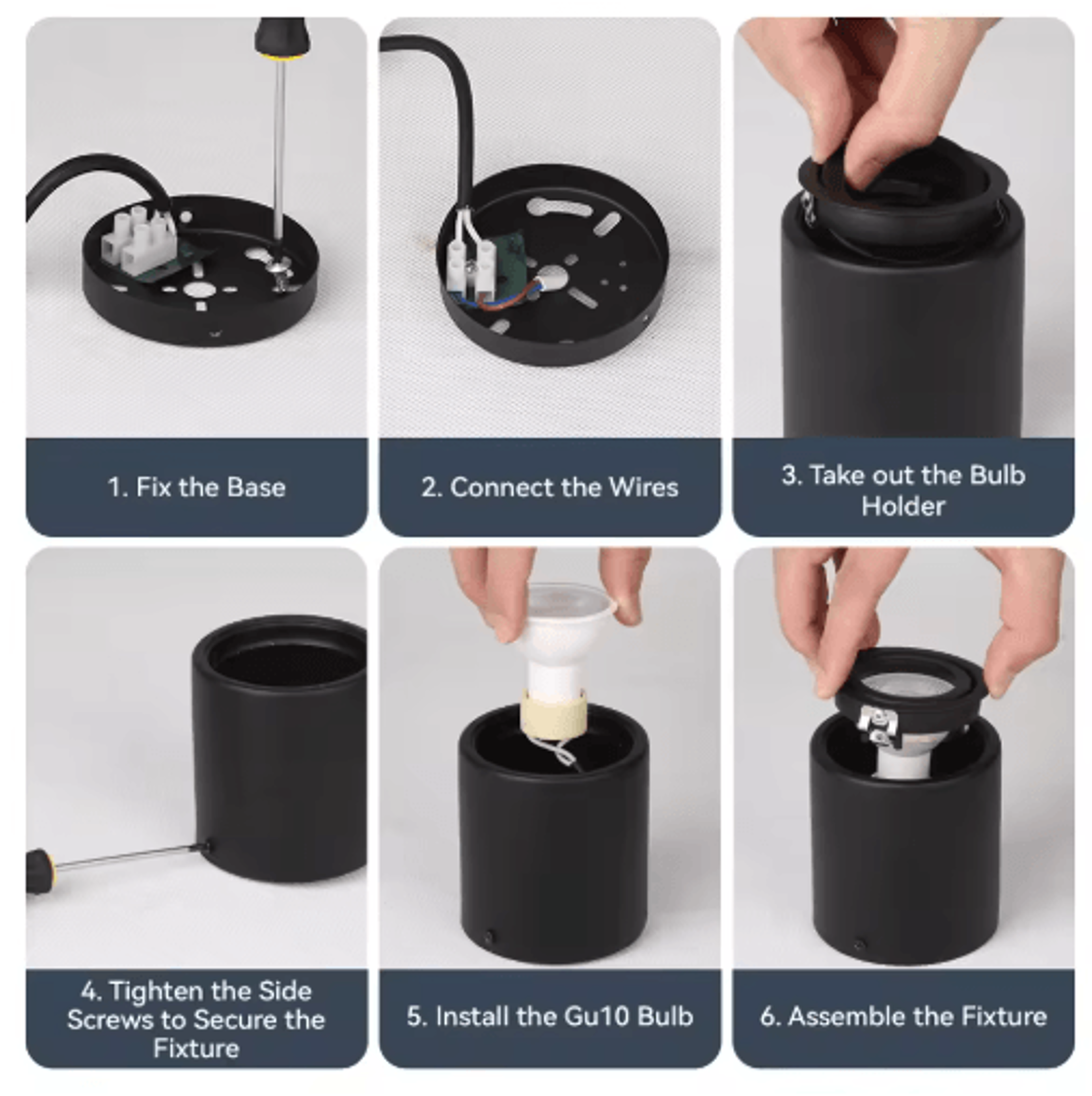 1. Fix the Base

2. Connect the Wires

3. Take out the Bulb Holder

4. Tighten the Side Screws to Secure the Fixture

5. Install the Gu10 Bulb

6. Assemble the Fixture