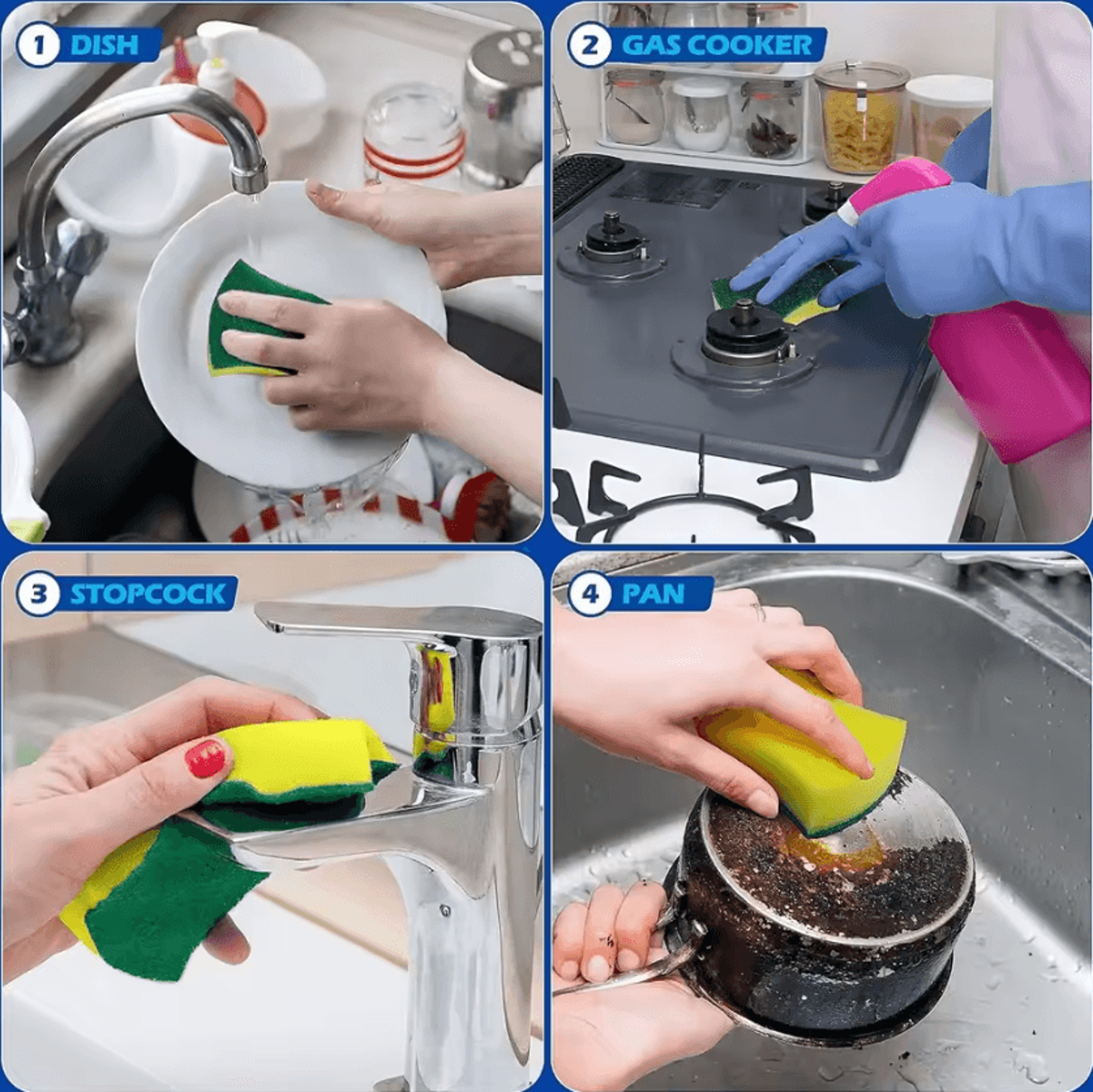 1 DISH

2 GAS COOKER

3 STOPCOCK

4 PAN