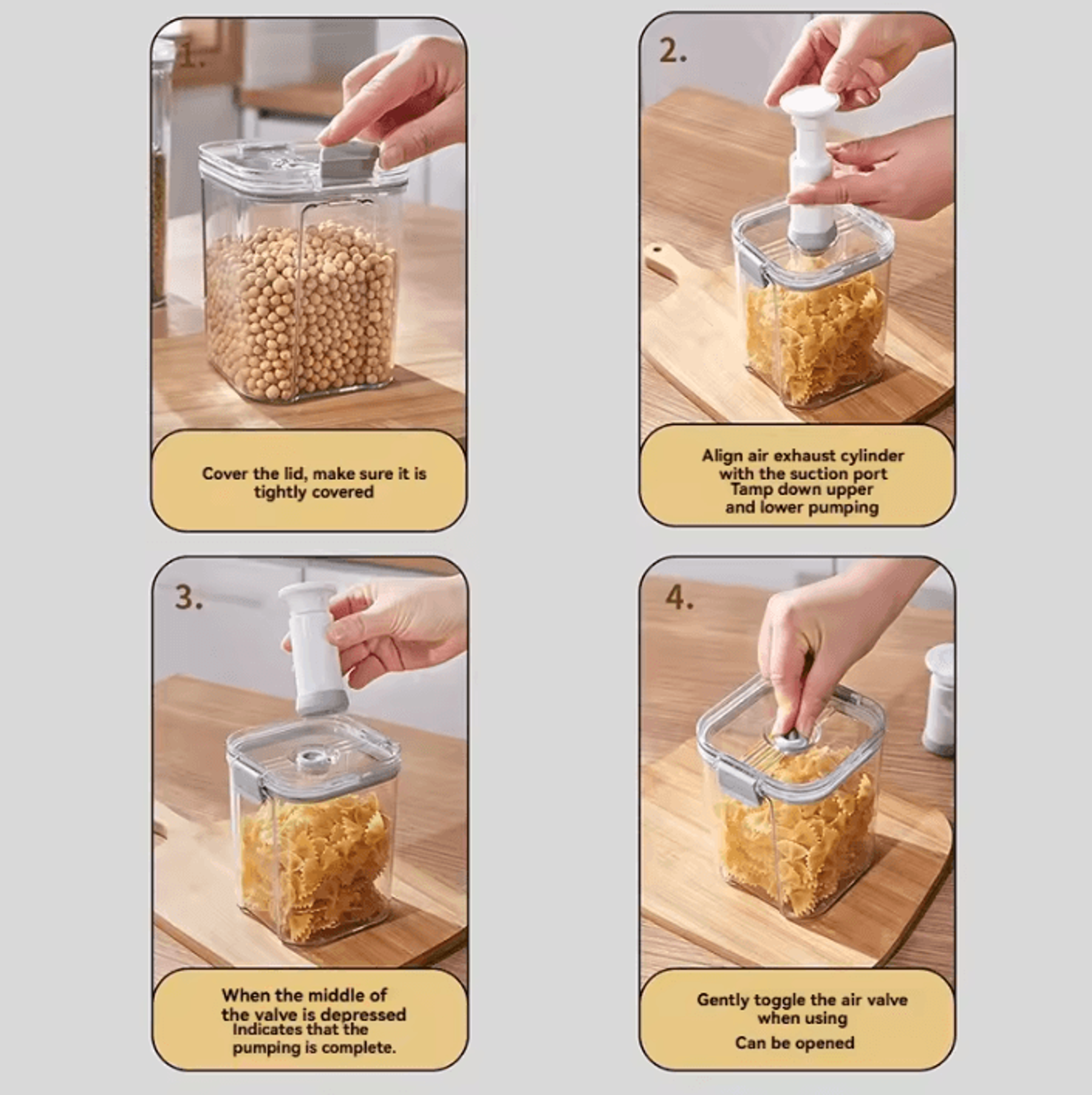 1.

Cover the lid, make sure it is tightly covered

2.

Align air exhaust cylinder with the suction port
Tamp down upper and lower pumping

3.

When the middle of the valve is depressed
Indicates that the pumping is complete.

4.

Gently toggle the air valve when using
Can be opened