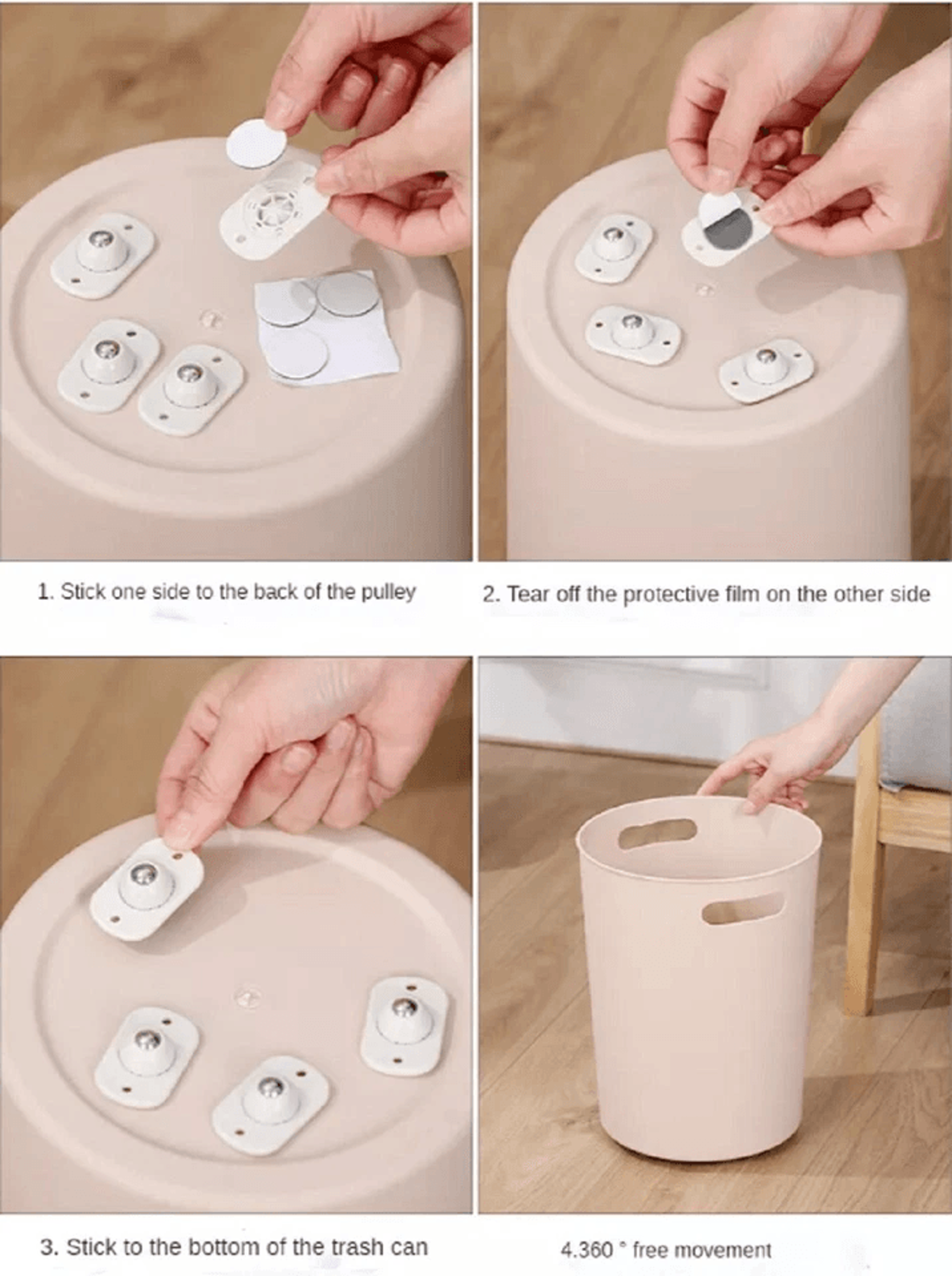 1. Stick one side to the back of the pulley

2. Tear off the protective film on the other side

3. Stick to the bottom of the trash can

4.360 ° free movement