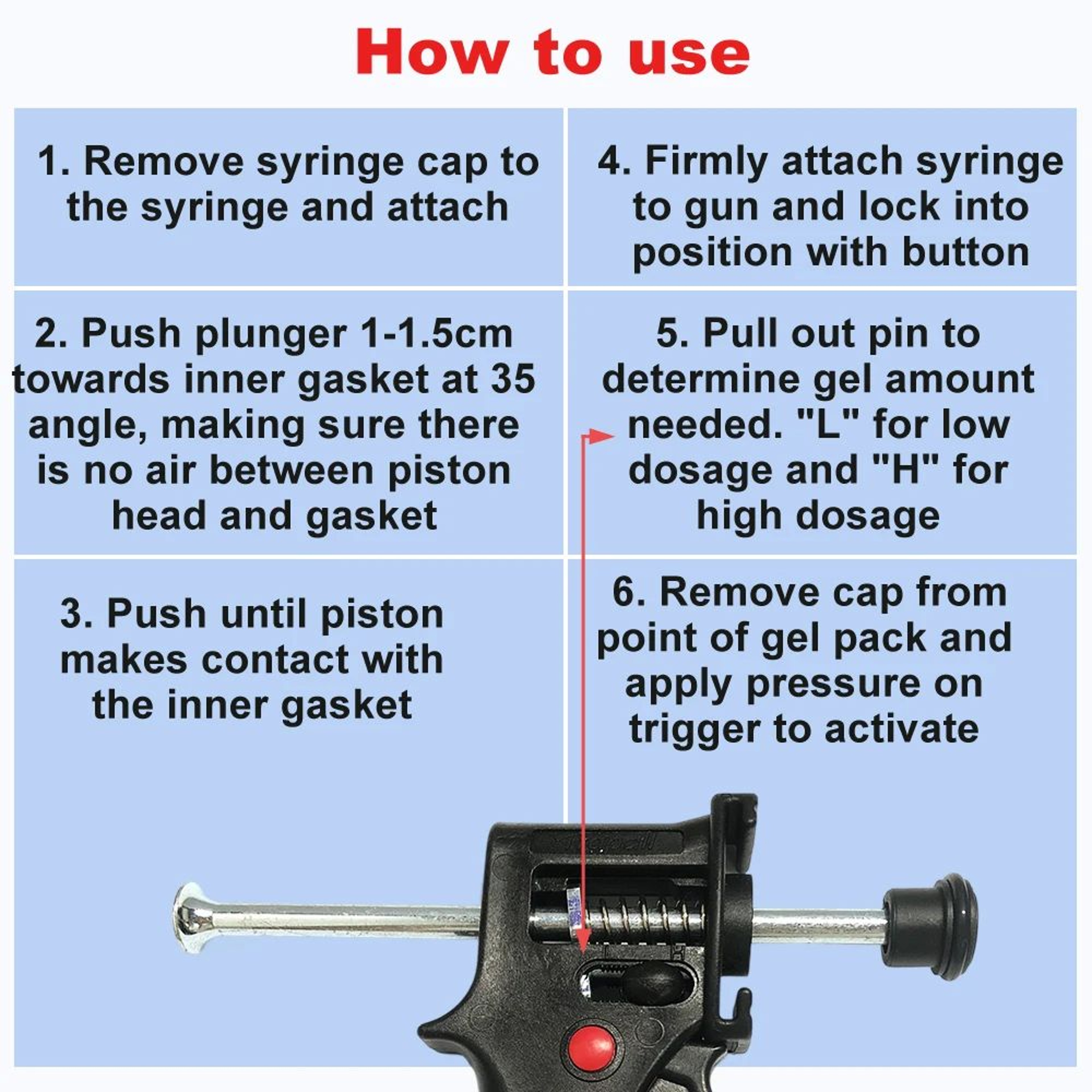 How to use

1. Remove syringe cap to the syringe and attach

2. Push plunger 1-1.5cm towards inner gasket at 35 angle, making sure there is no air between piston head and gasket

3. Push until piston makes contact with the inner gasket

4. Firmly attach syringe to gun and lock into position with button

5. Pull out pin to determine gel amount needed. "L" for low dosage and "H" for high dosage

6. Remove cap from point of gel pack and apply pressure on trigger to activate