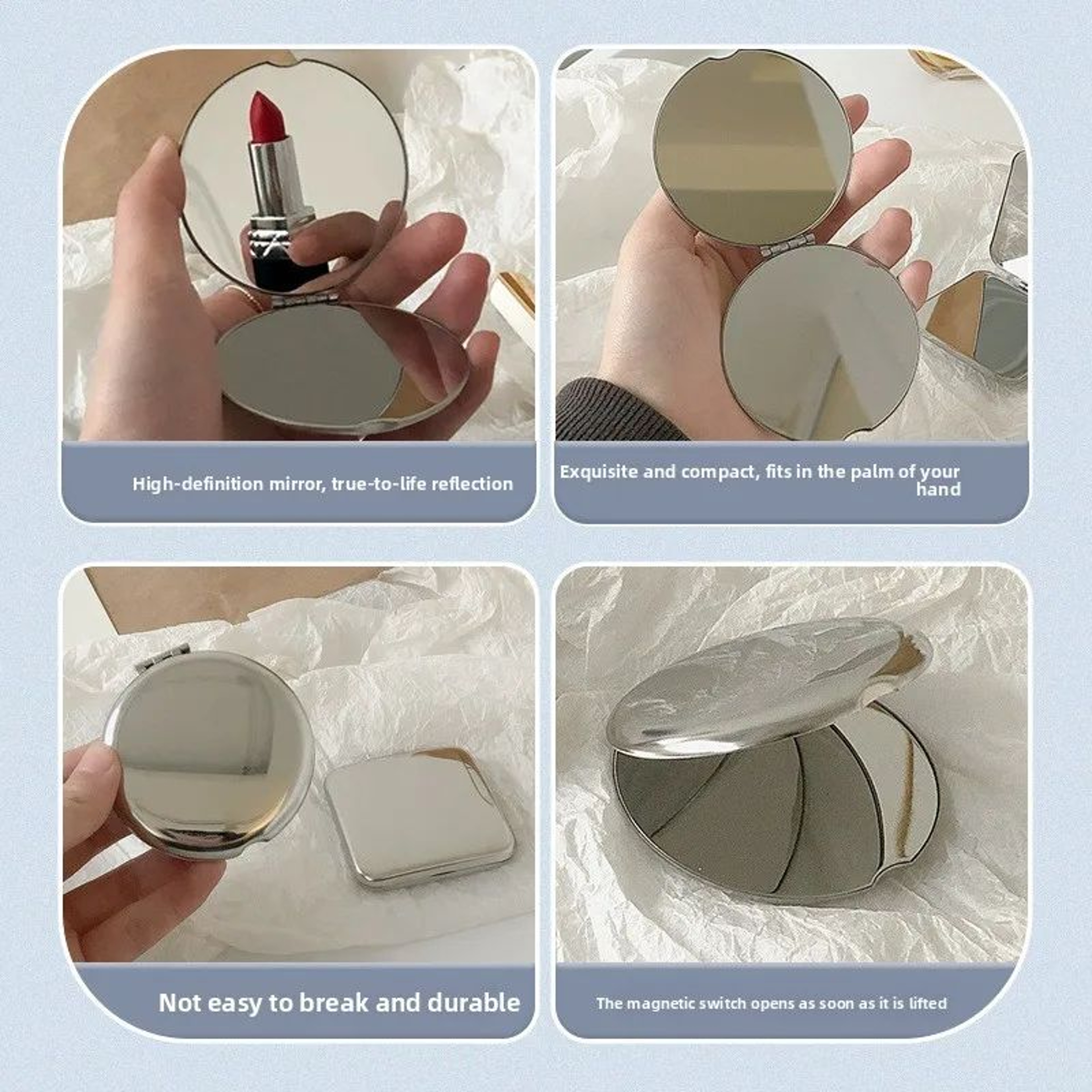 High-definition mirror, true-to-life reflection

Exquisite and compact, fits in the palm of your hand

Not easy to break and durable

The magnetic switch opens as soon as it is lifted