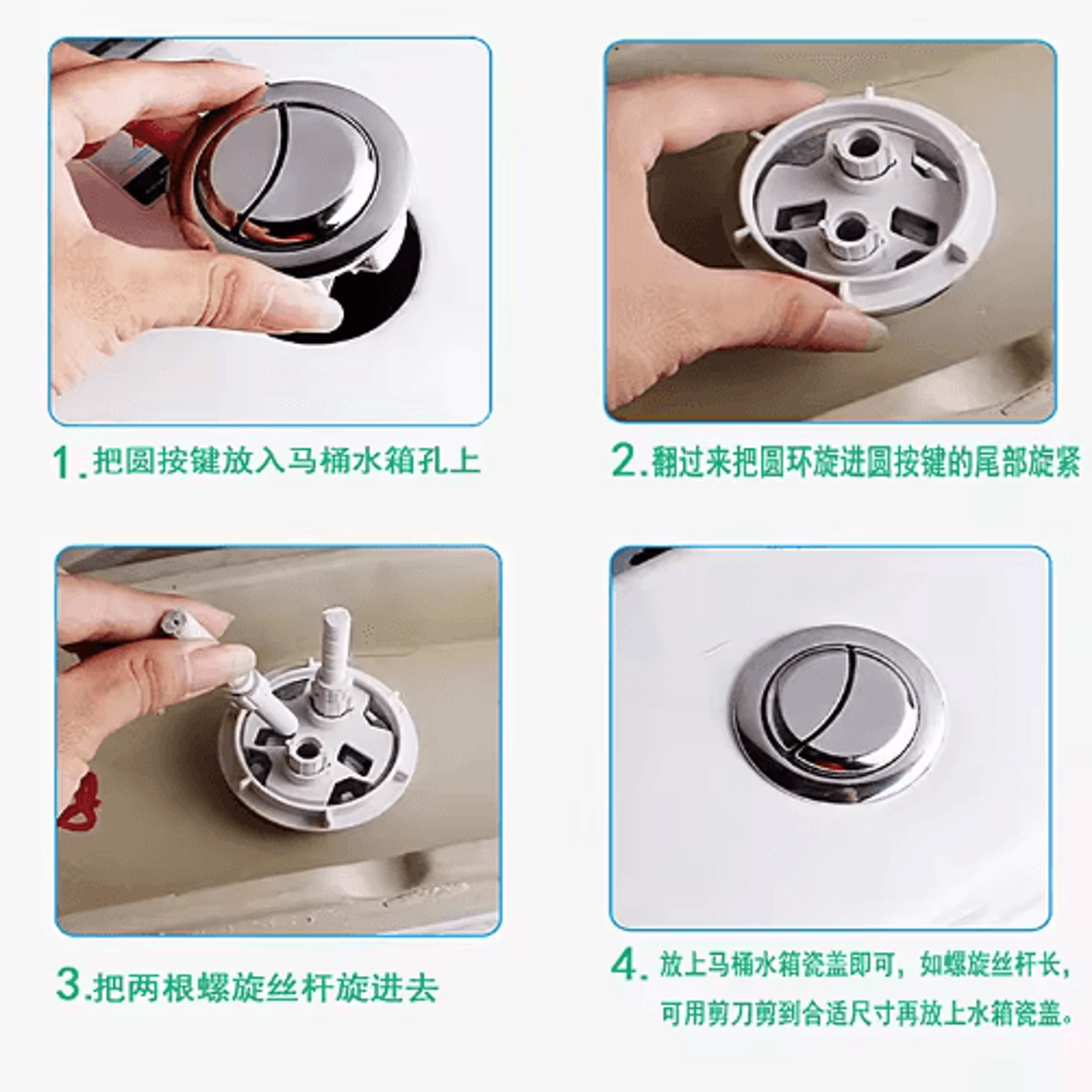 1.把圆按键放入马桶水箱孔上

2.翻过来把圆环旋进圆按键的尾部旋紧

3.把两根螺旋丝杆旋进去

4.放上马桶水箱瓷盖即可，如螺旋丝杆长，可用剪刀剪到合适尺寸再放上水箱瓷盖。