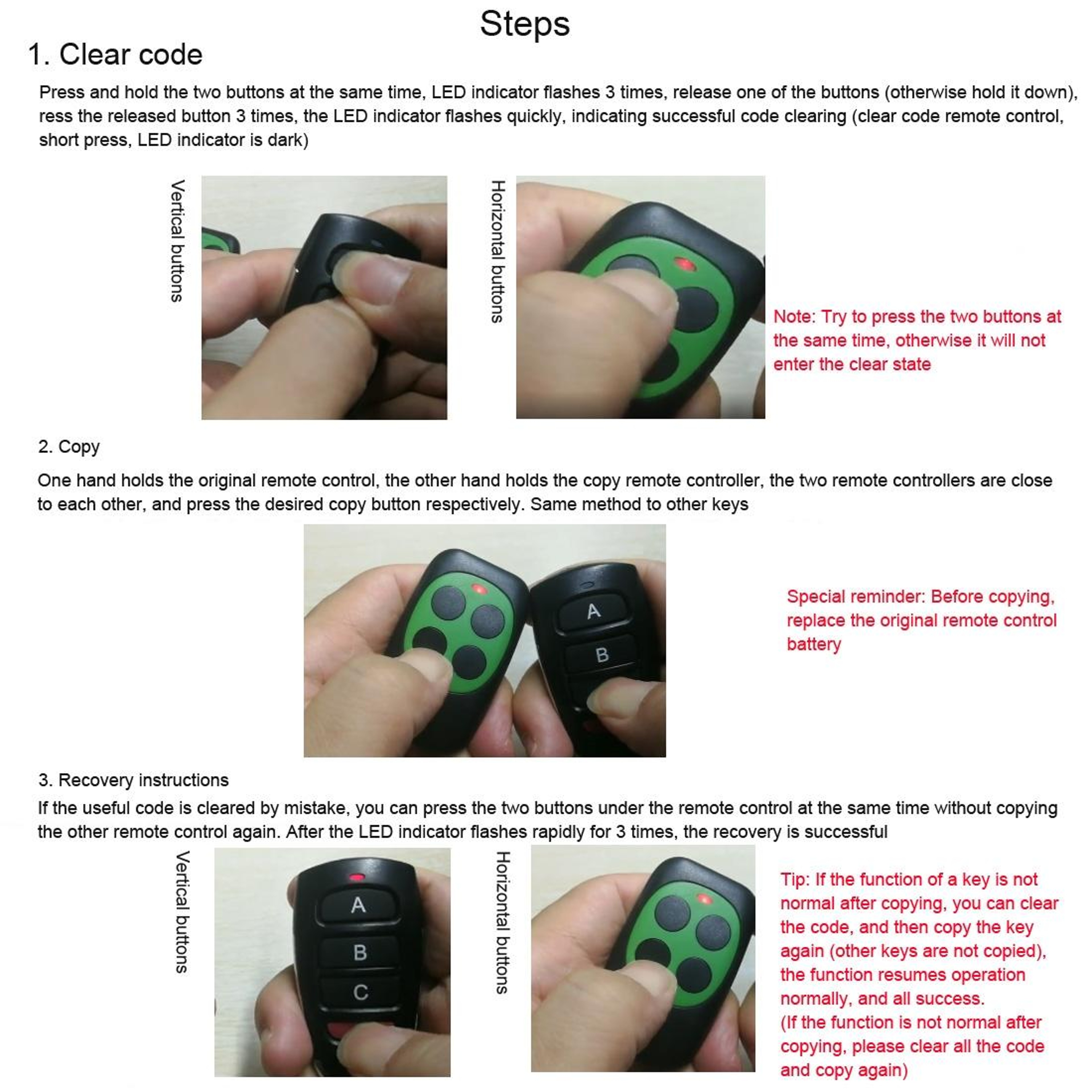 Steps

1. Clear code

Press and hold the two buttons at the same time, LED indicator flashes 3 times, release one of the buttons (otherwise hold it down), ress the released button 3 times, the LED indicator flashes quickly, indicating successful code clearing (clear code remote control, short press, LED indicator is dark)

Vertical buttons

Horizontal buttons

Note: Try to press the two buttons at the same time, otherwise it will not enter the clear state

2. Copy

One hand holds the original remote control, the other hand holds the copy remote controller, the two remote controllers are close to each other, and press the desired copy button respectively. Same method to other keys

A
B

Special reminder: Before copying, replace the original remote control battery

3. Recovery instructions

If the useful code is cleared by mistake, you can press the two buttons under the remote control at the same time without copying the other remote control again. After the LED indicator flashes rapidly for 3 times, the recovery is successful

Vertical buttons

A
B
C

Horizontal buttons

Tip: If the function of a key is not normal after copying, you can clear the code, and then copy the key again (other keys are not copied), the function resumes operation normally, and all success.
(If the function is not normal after copying, please clear all the code and copy again)