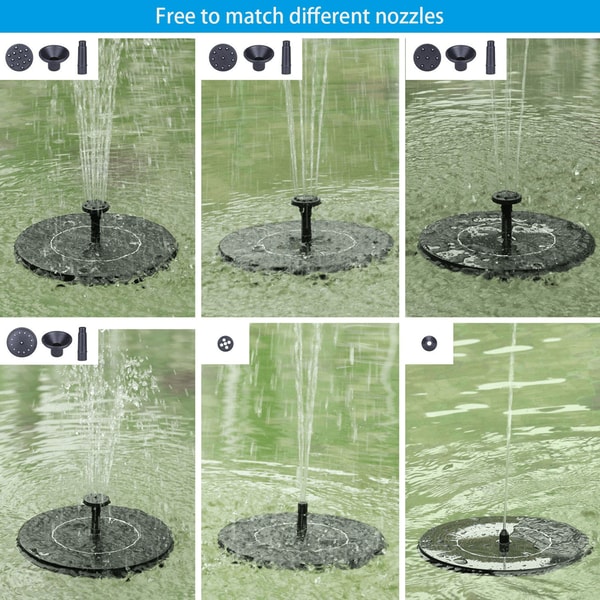 Free to match different nozzles