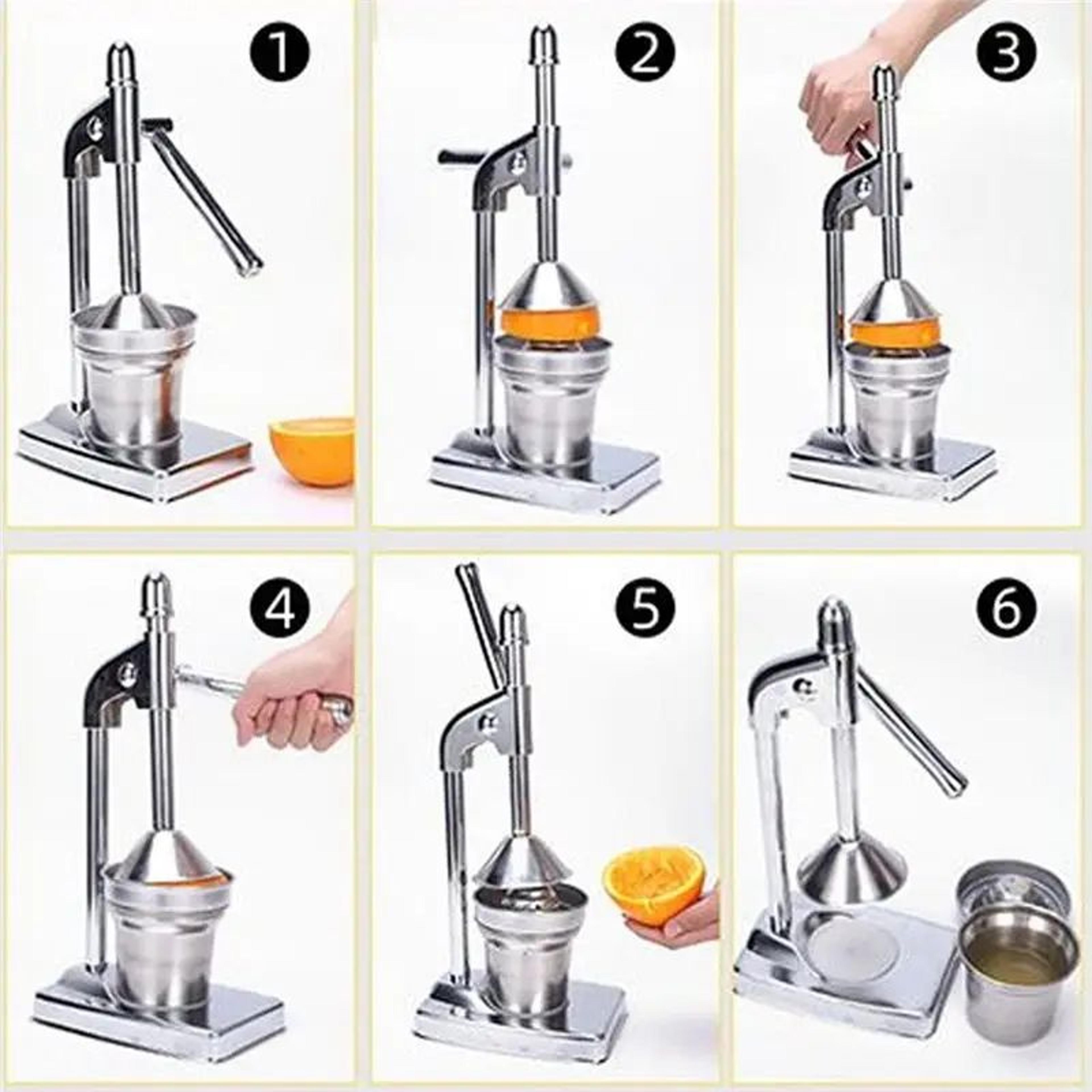 1
2
3
4
5
6