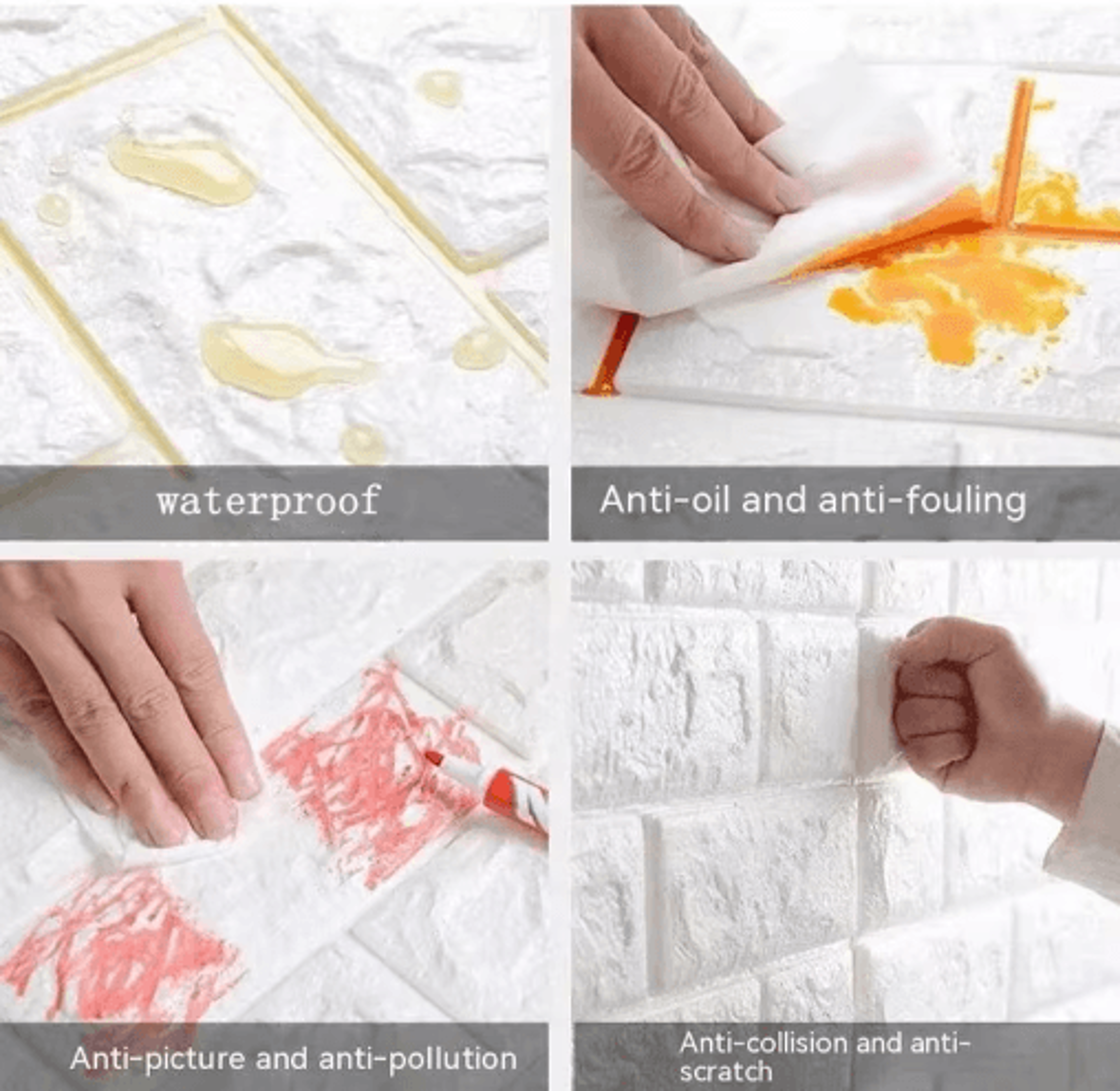 waterproof

Anti-oil and anti-fouling

Anti-picture and anti-pollution

Anti-collision and anti-scratch