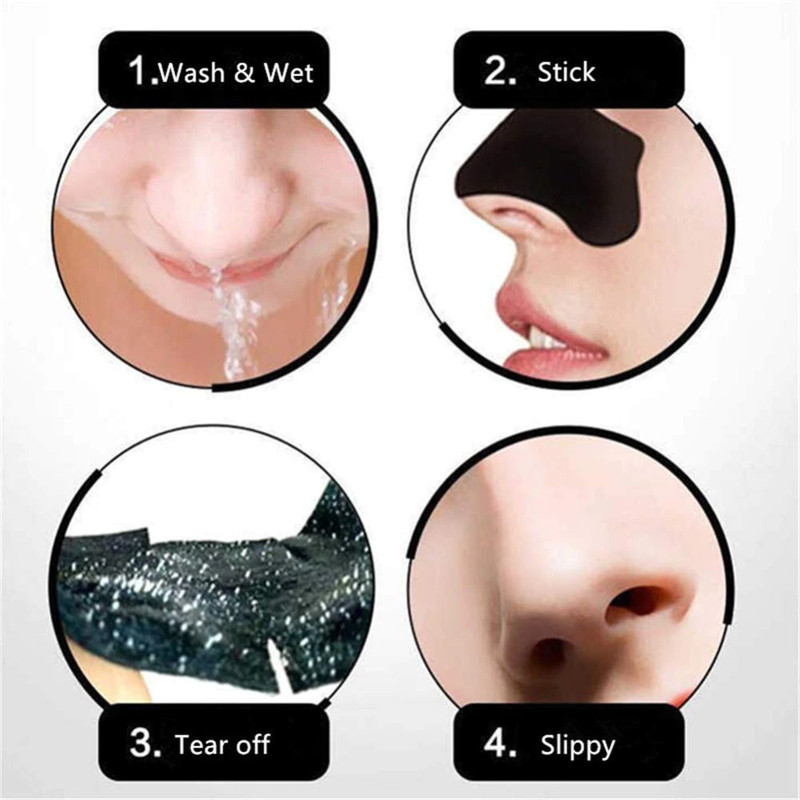 1.Wash & Wet

2. Stick

3. Tear off

4. Slippy