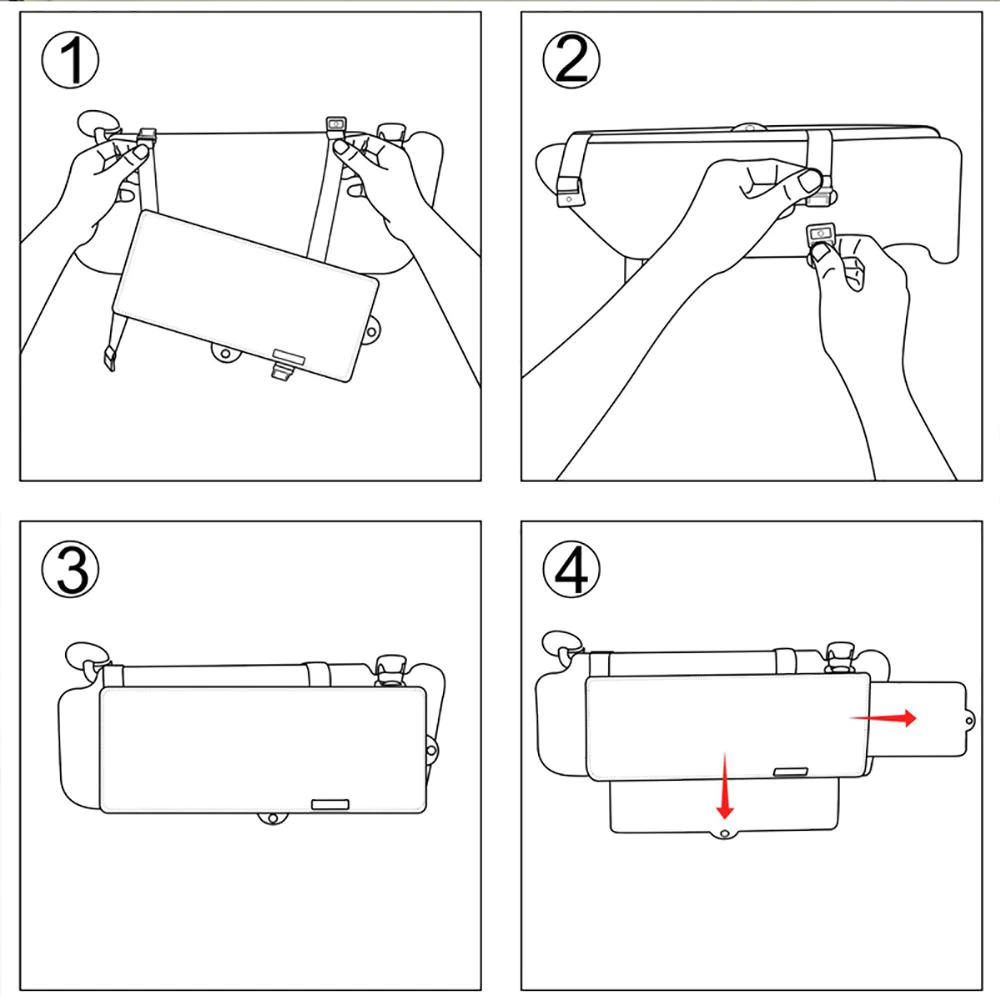 ①

②

③

④