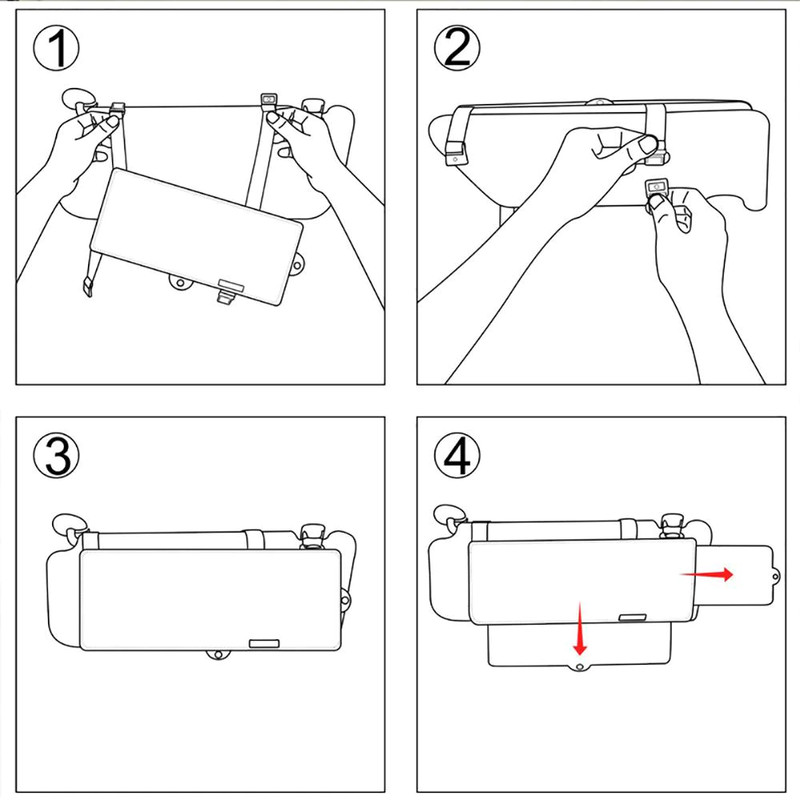 ①

②

③

④