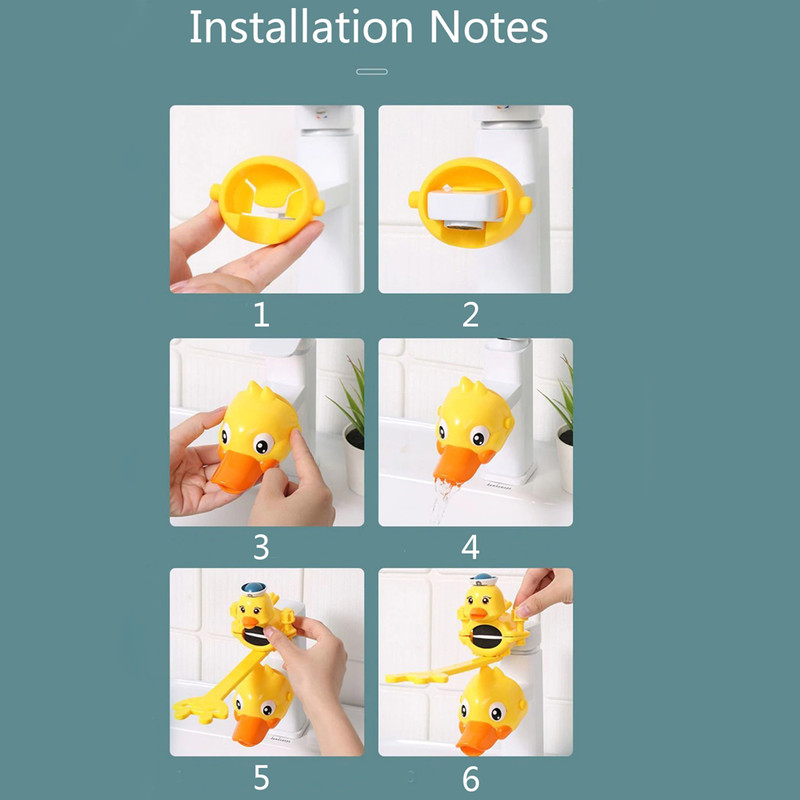 Installation Notes

1

2

3

4

5

6