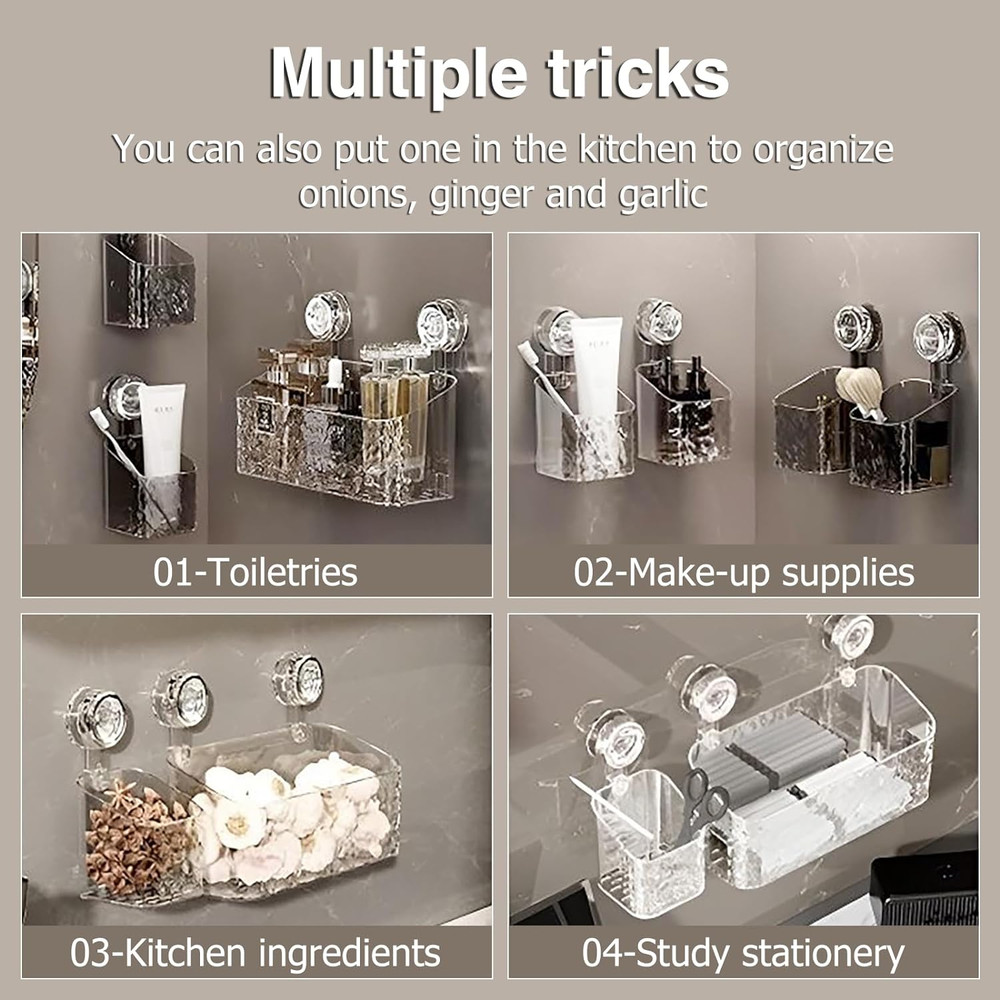 Multiple tricks

You can also put one in the kitchen to organize onions, ginger and garlic

01-Toiletries

02-Make-up supplies

03-Kitchen ingredients

04-Study stationery