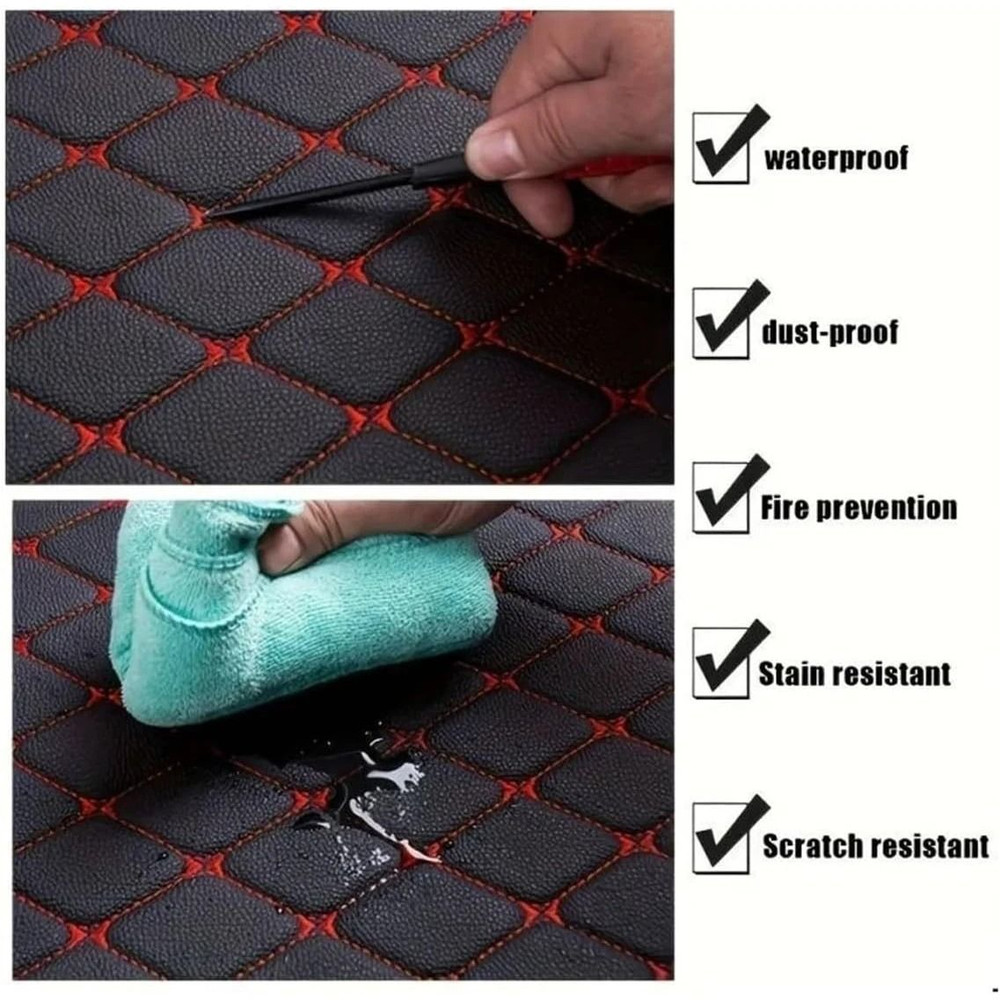 waterproof

dust-proof

Fire prevention

Stain resistant

Scratch resistant