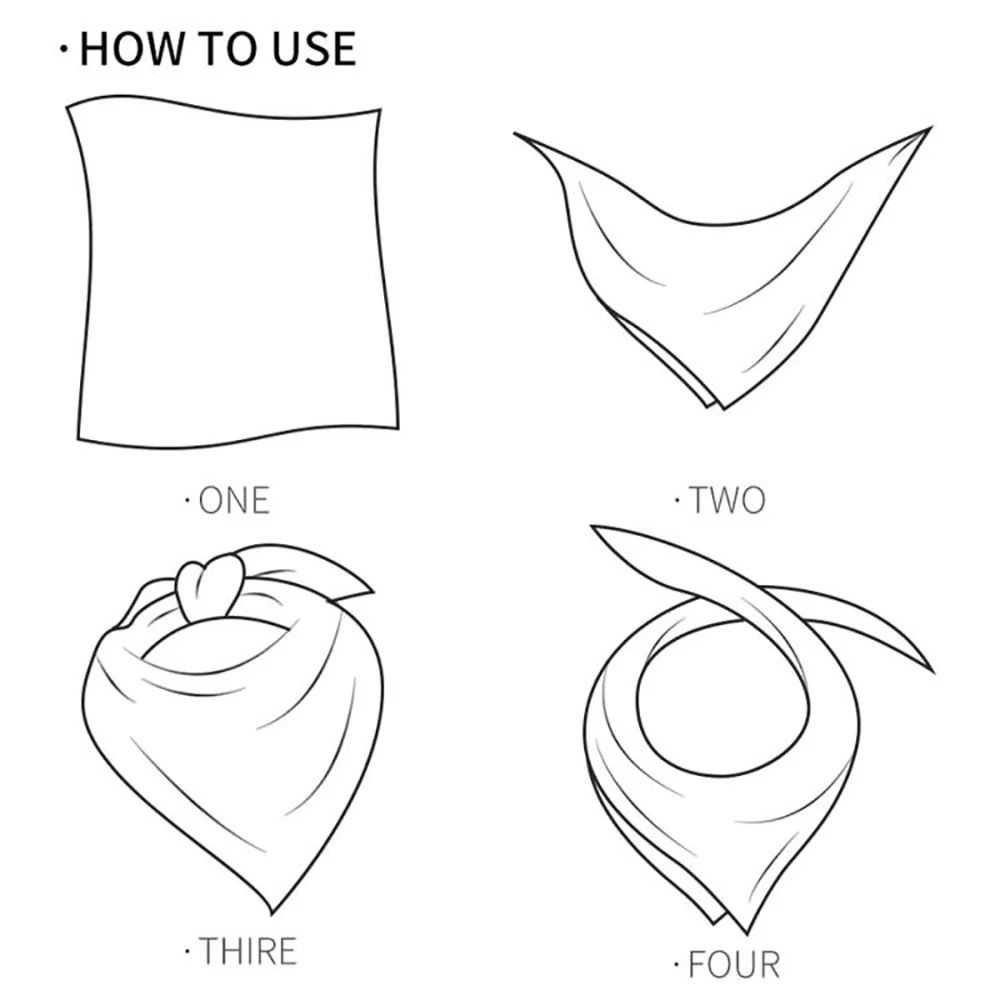 · HOW TO USE

· ONE

· TWO

· THIRE

· FOUR