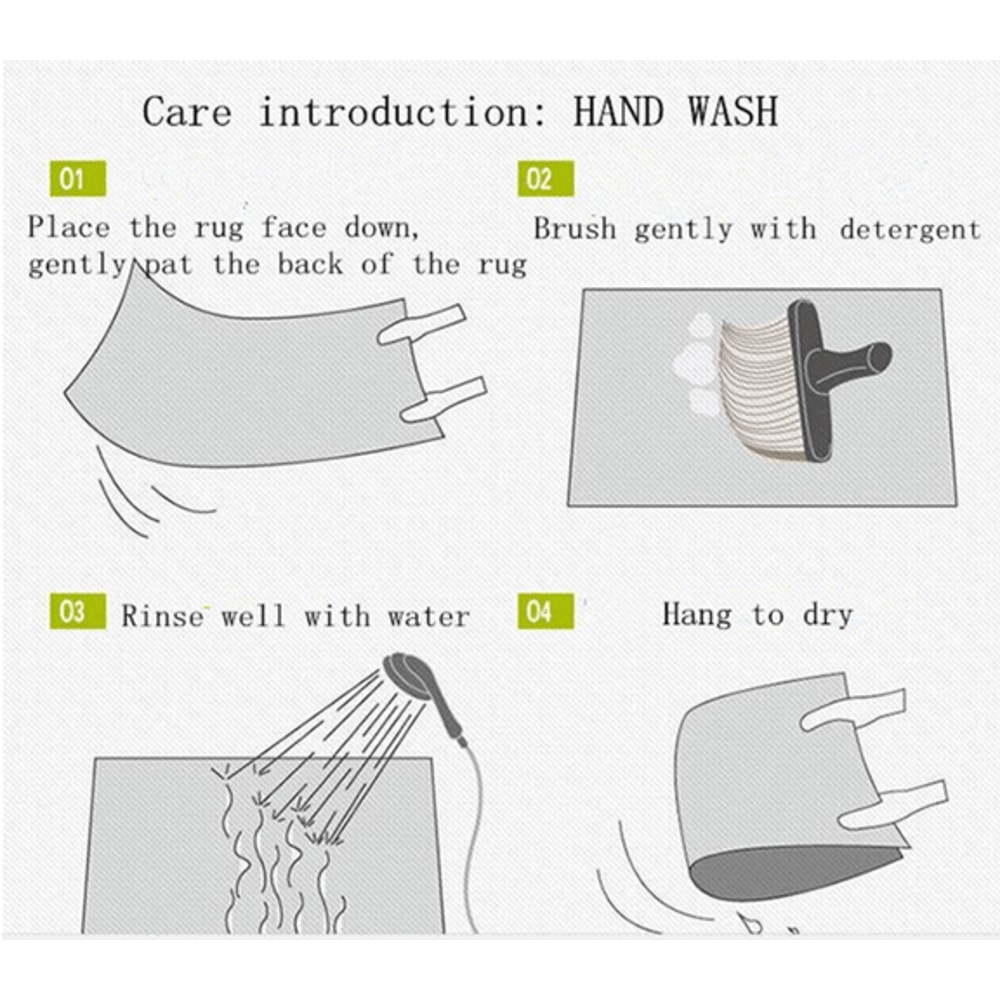 Care introduction: HAND WASH

01

Place the rug face down, gently pat the back of the rug

02

Brush gently with detergent

03 Rinse well with water

04 Hang to dry