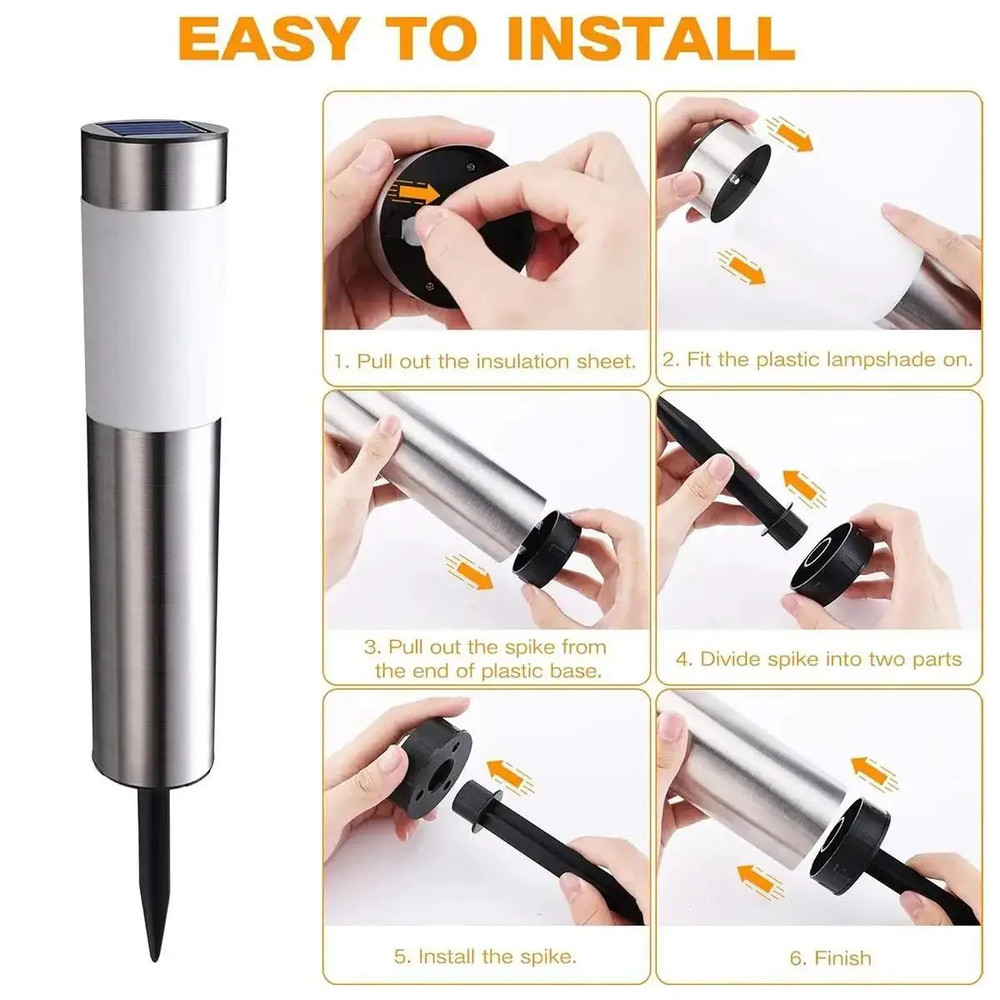 EASY TO INSTALL

1. Pull out the insulation sheet.

2. Fit the plastic lampshade on.

3. Pull out the spike from the end of plastic base.

4. Divide spike into two parts

5. Install the spike.

6. Finish