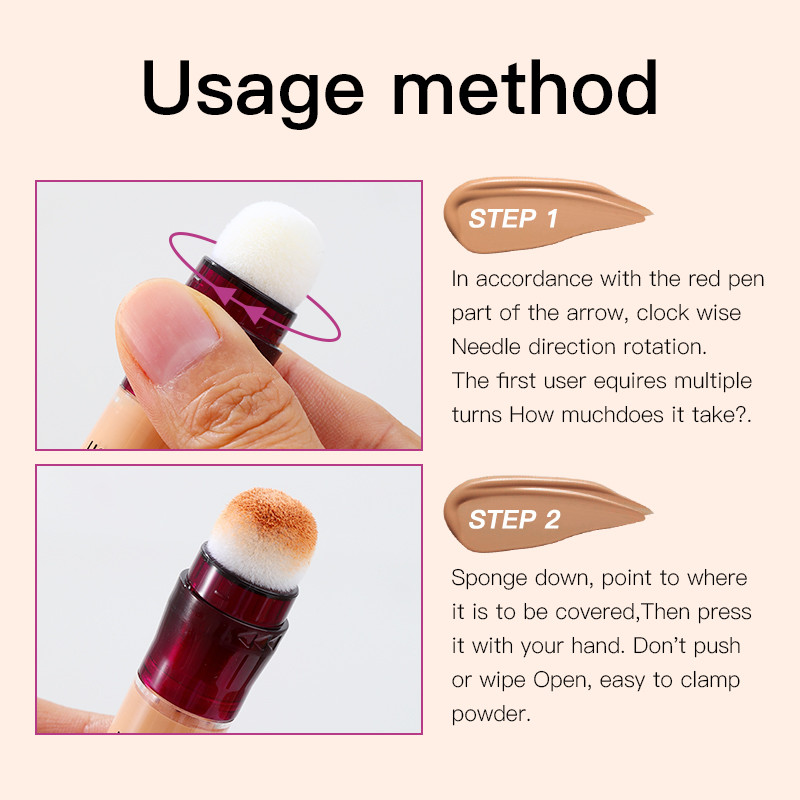 Usage method

STEP 1

In accordance with the red pen part of the arrow, clock wise Needle direction rotation.
The first user equires multiple turns How muchdoes it take?.

STEP 2

Sponge down, point to where it is to be covered,Then press it with your hand. Don't push or wipe Open, easy to clamp powder.