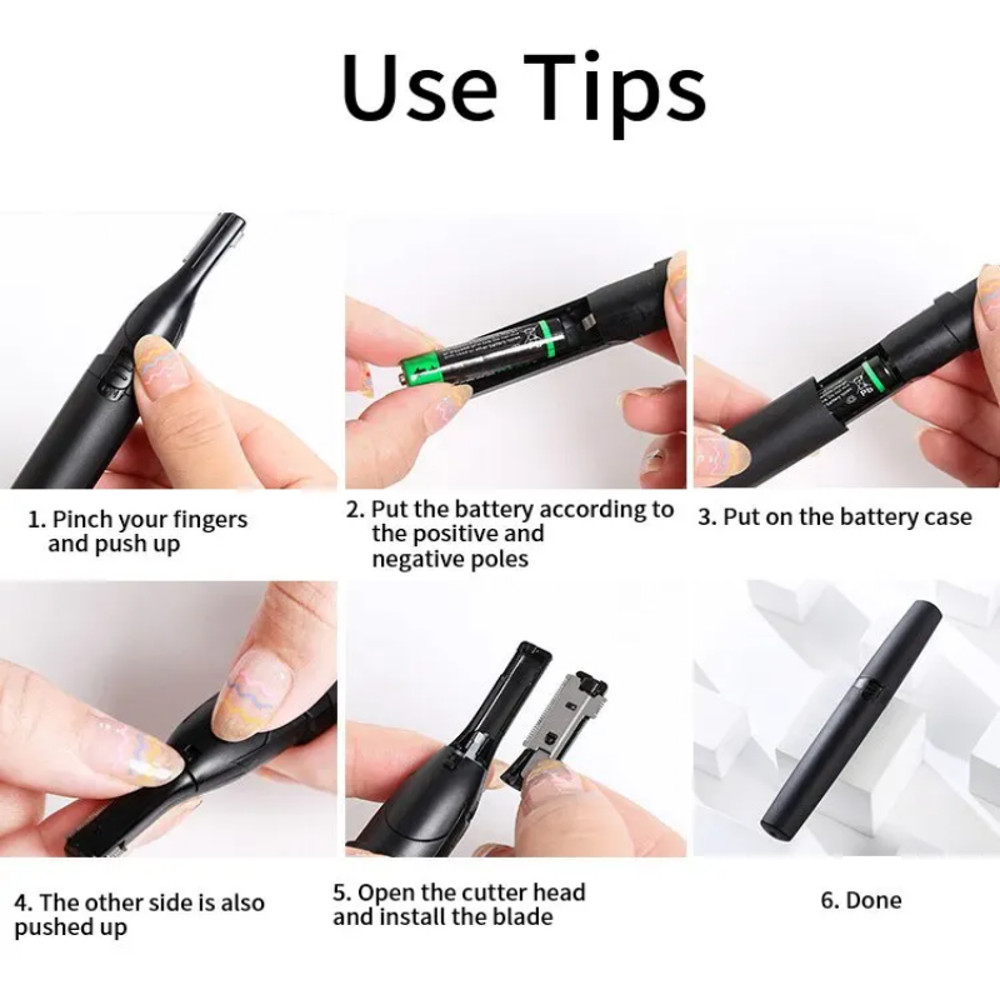 Use Tips

1. Pinch your fingers and push up

2. Put the battery according to the positive and negative poles

3. Put on the battery case

4. The other side is also pushed up

5. Open the cutter head and install the blade

6. Done