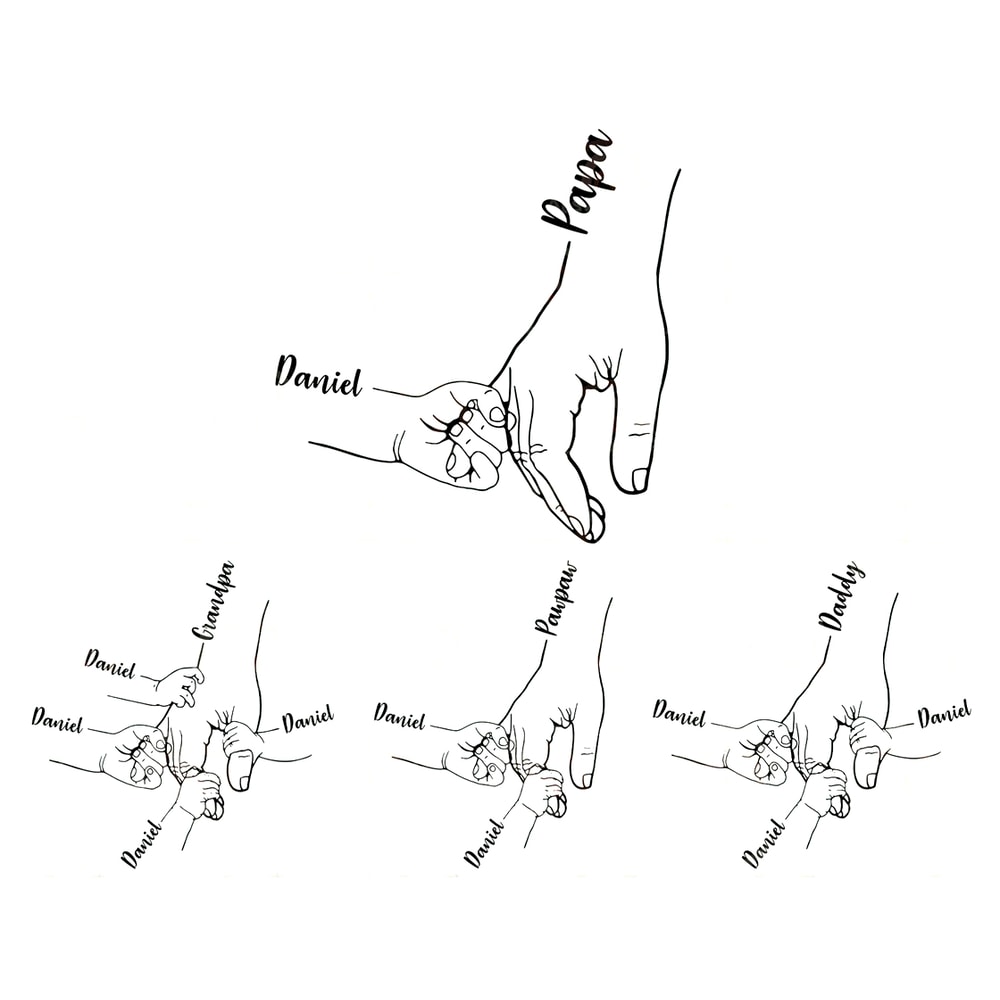 Papa
Daniel

Grandpa
Daniel
Daniel
Daniel
Daniel

Pawpaw
Daniel
Daniel

Daddy
Daniel
Daniel
Daniel