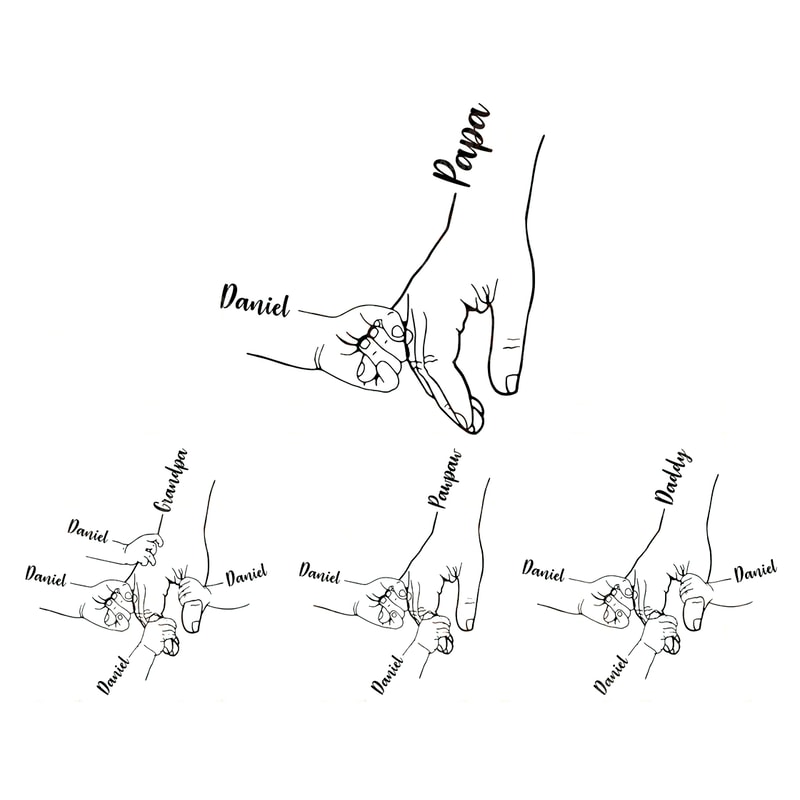 Papa
Daniel

Grandpa
Daniel
Daniel
Daniel
Daniel

Pawpaw
Daniel
Daniel

Daddy
Daniel
Daniel
Daniel