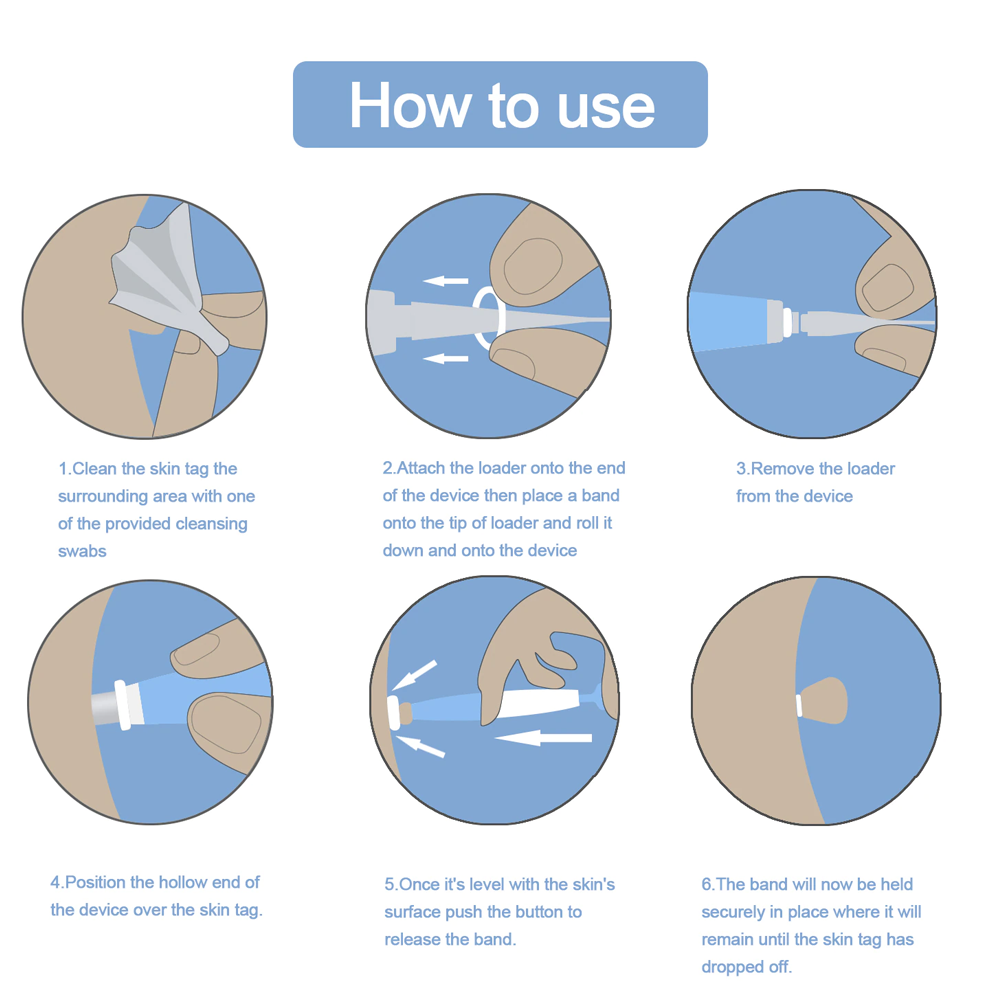 How to use

1.Clean the skin tag the surrounding area with one of the provided cleansing swabs

2.Attach the loader onto the end of the device then place a band onto the tip of loader and roll it down and onto the device

3.Remove the loader from the device

4.Position the hollow end of the device over the skin tag.

5.Once it's level with the skin's surface push the button to release the band.

6.The band will now be held securely in place where it will remain until the skin tag has dropped off.