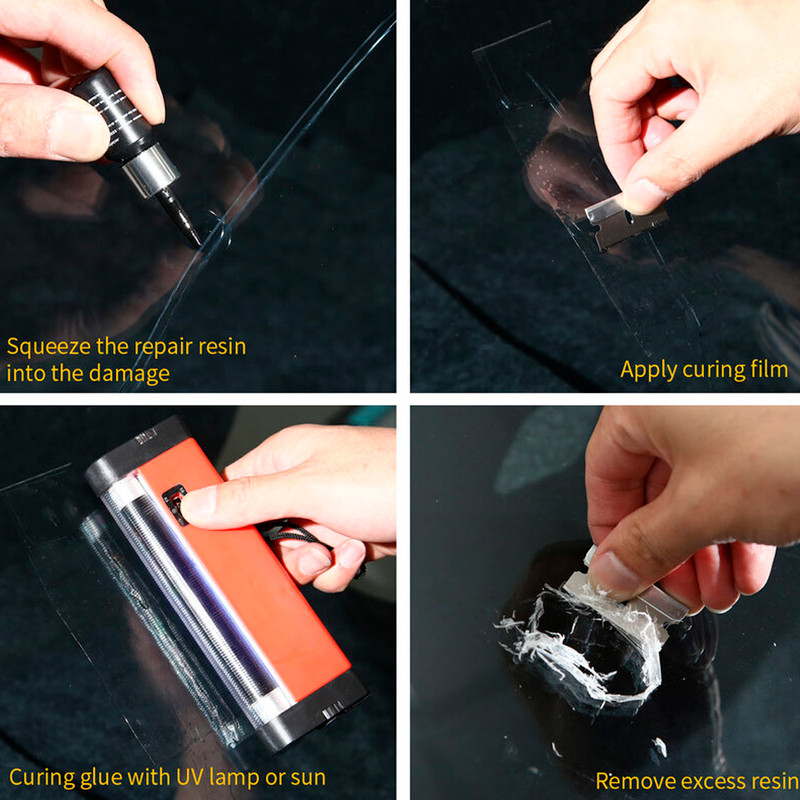 Squeeze the repair resin into the damage

Apply curing film

Curing glue with UV lamp or sun

Remove excess resin