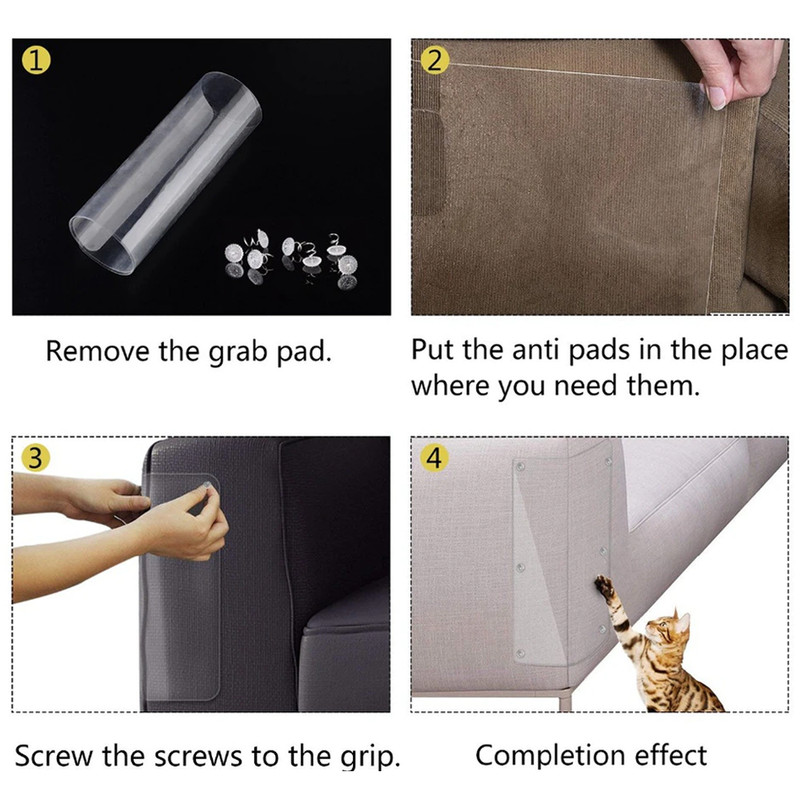 1

Remove the grab pad.

2

Put the anti pads in the place where you need them.

3

Screw the screws to the grip.

4

Completion effect