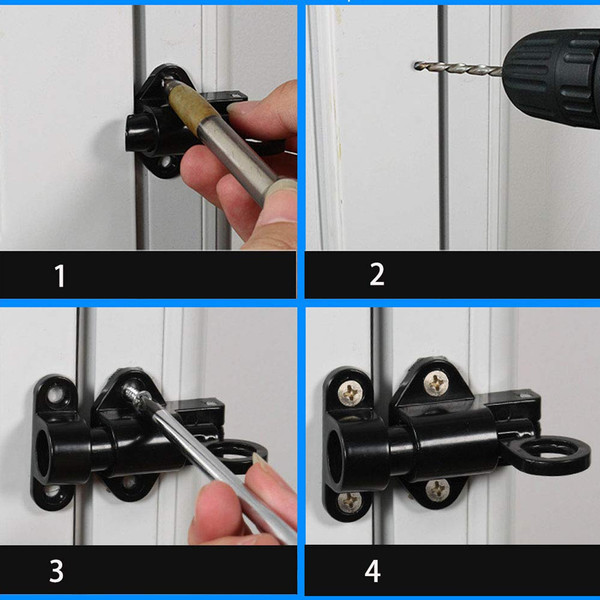 1

2

3

4