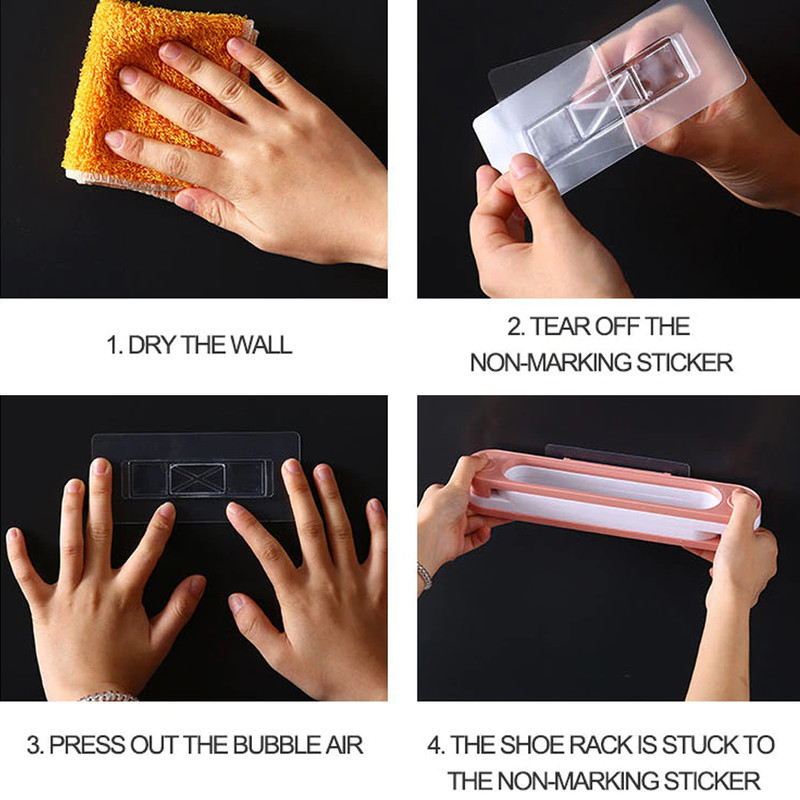 1. DRY THE WALL

2. TEAR OFF THE NON-MARKING STICKER

3. PRESS OUT THE BUBBLE AIR

4. THE SHOE RACK IS STUCK TO THE NON-MARKING STICKER