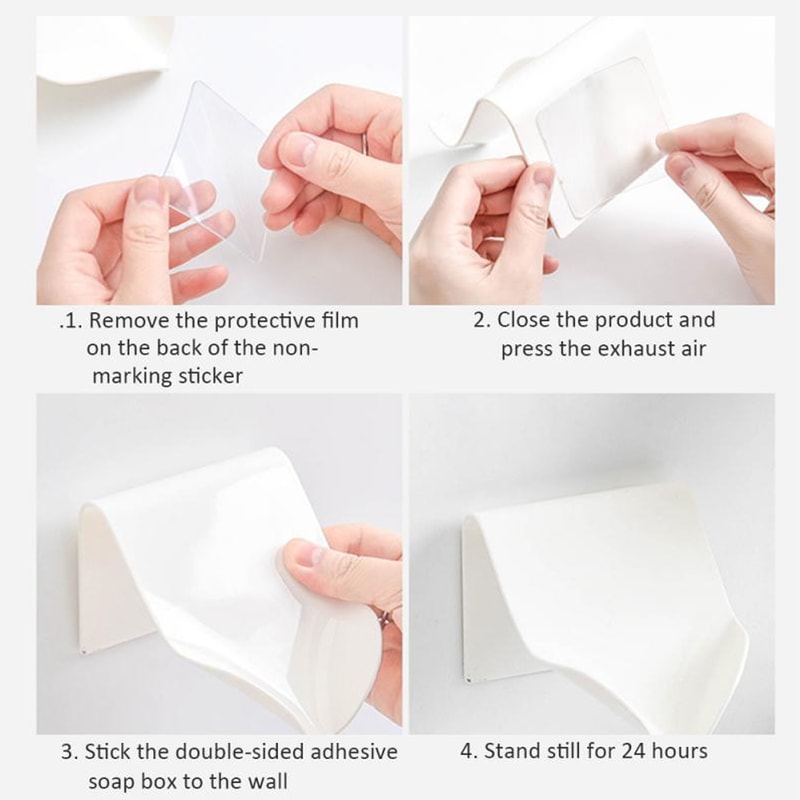 .1. Remove the protective film on the back of the non-marking sticker

2. Close the product and press the exhaust air

3. Stick the double-sided adhesive soap box to the wall

4. Stand still for 24 hours