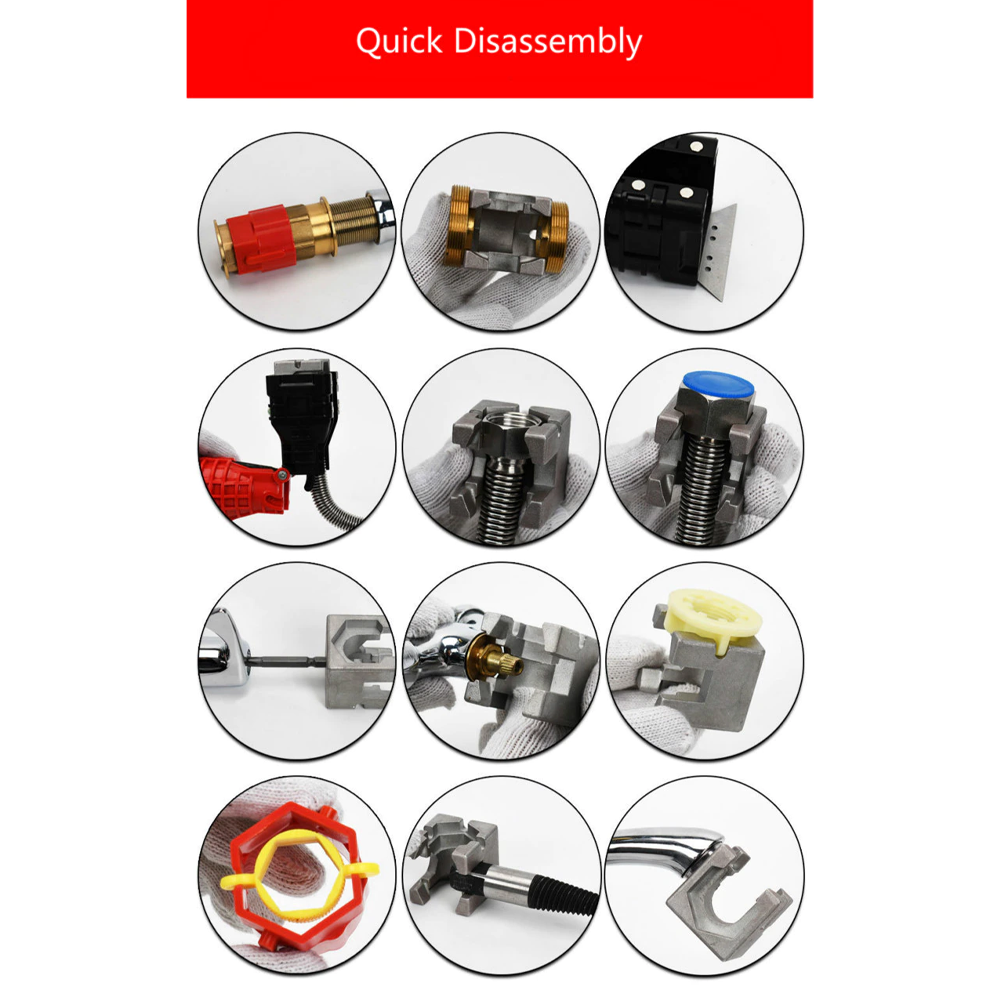 Quick Disassembly