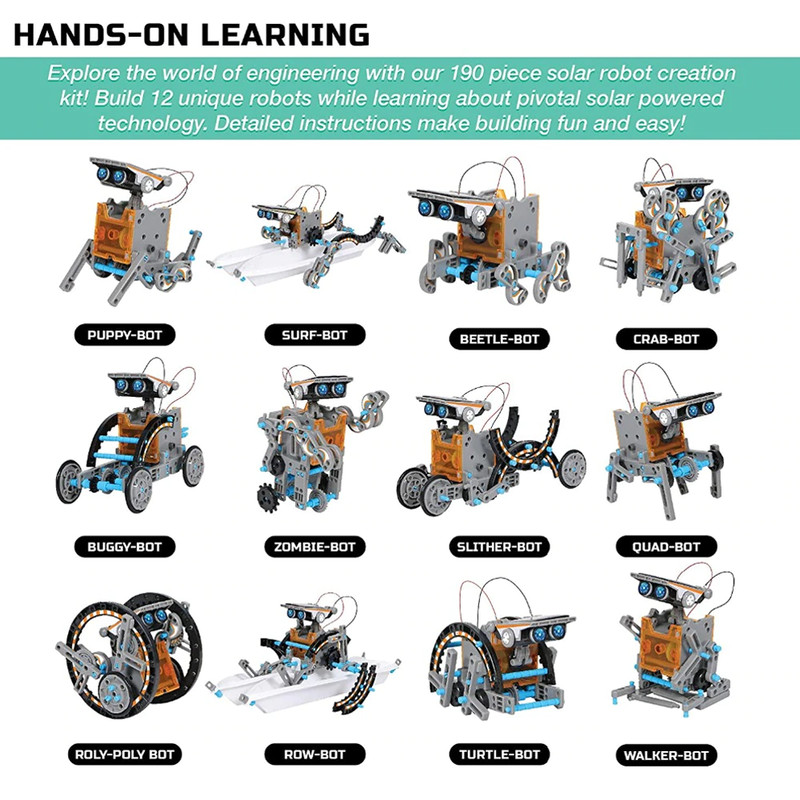 HANDS-ON LEARNING

Explore the world of engineering with our 190 piece solar robot creation kit! Build 12 unique robots while learning about pivotal solar powered technology. Detailed instructions make building fun and easy!

PUPPY-BOT

SURF-BOT

BEETLE-BOT

CRAB-BOT

BUGGY-BOT

ZOMBIE-BOT

SLITHER-BOT

QUAD-BOT

ROLY-POLY BOT

ROW-BOT

TURTLE-BOT

WALKER-BOT