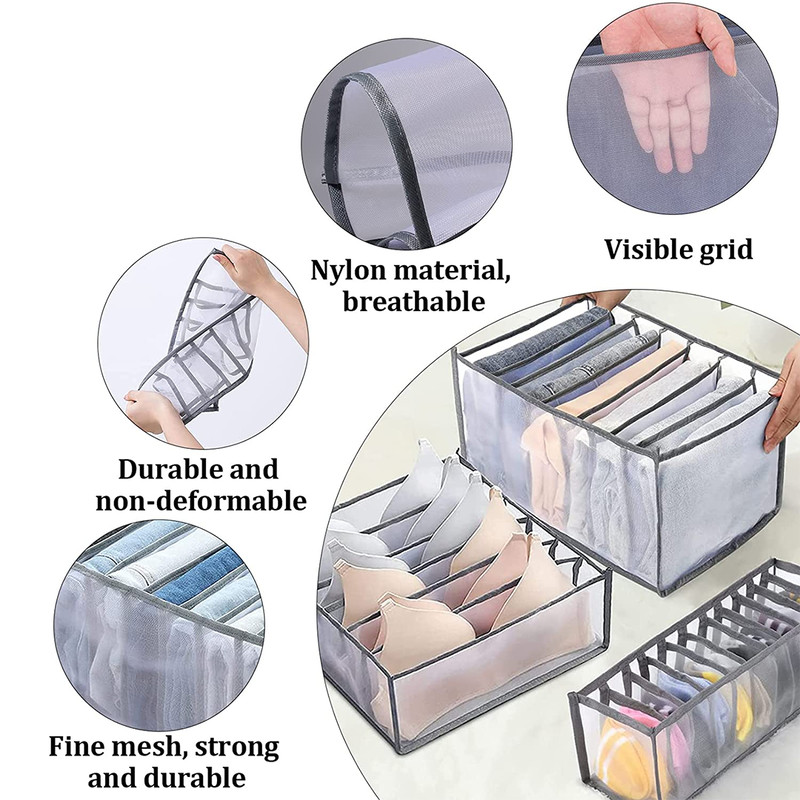 Nylon material, breathable

Visible grid

Durable and non-deformable

Fine mesh, strong and durable