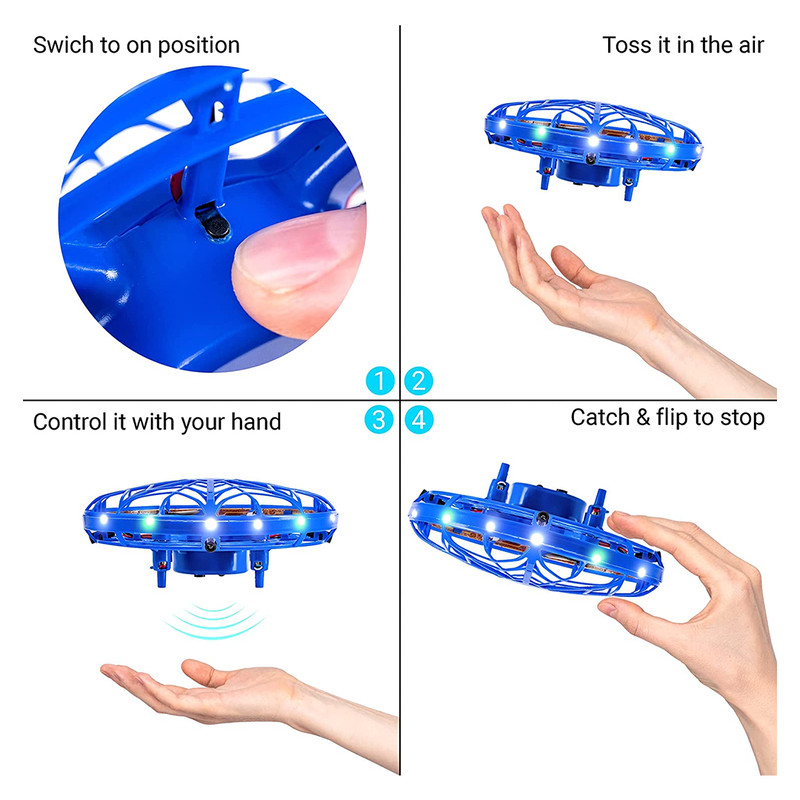 Swich to on position

Toss it in the air

1 2

3 4

Control it with your hand

Catch & flip to stop