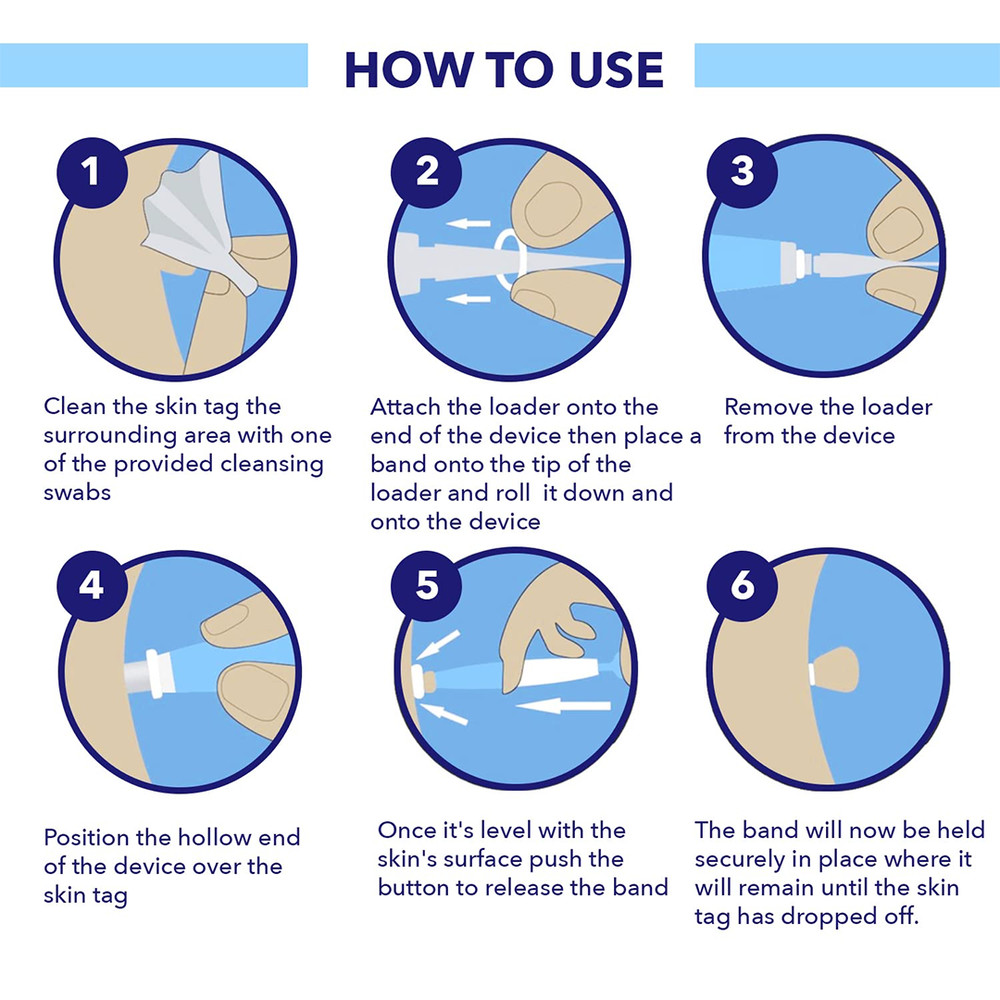 HOW TO USE

1

Clean the skin tag the surrounding area with one of the provided cleansing swabs

2

Attach the loader onto the end of the device then place a band onto the tip of the loader and roll it down and onto the device

3

Remove the loader from the device

4

Position the hollow end of the device over the skin tag

5

Once it's level with the skin's surface push the button to release the band

6

The band will now be held securely in place where it will remain until the skin tag has dropped off.