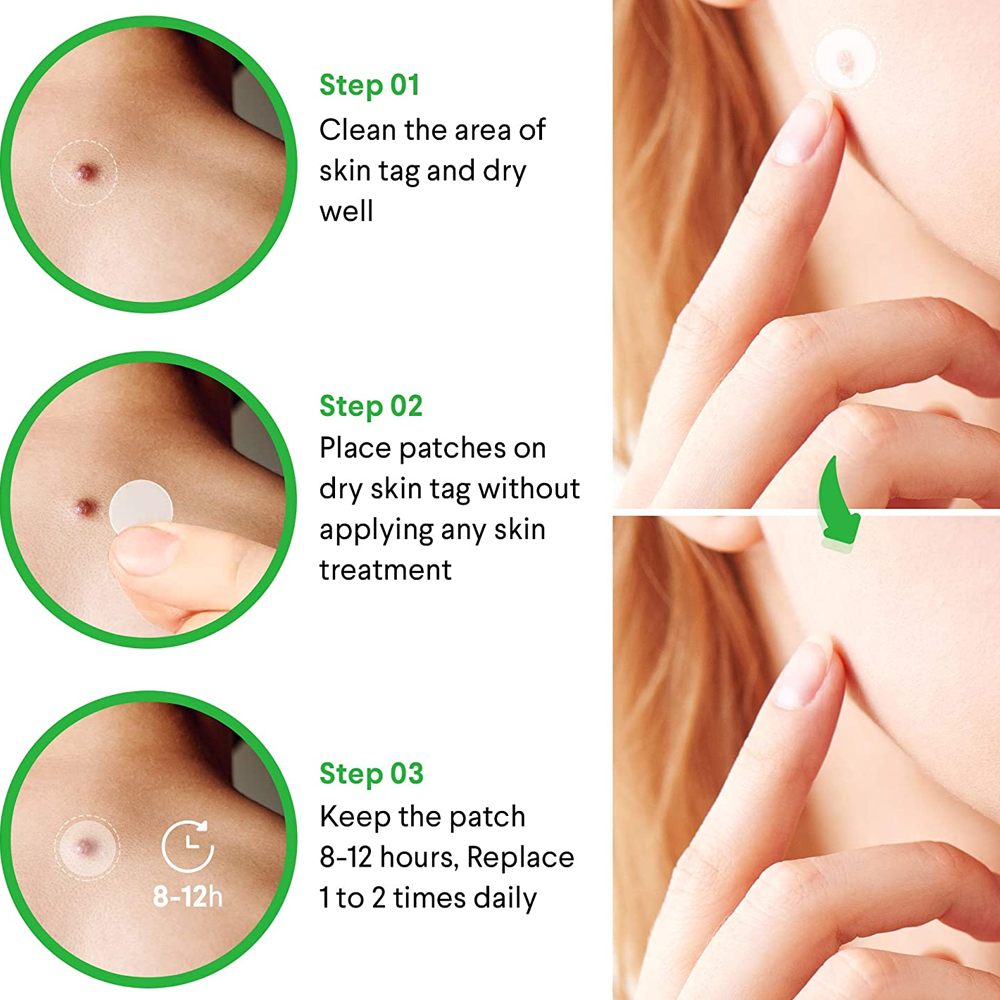 Step 01
Clean the area of skin tag and dry well

Step 02
Place patches on dry skin tag without applying any skin treatment

8-12h

Step 03
Keep the patch 8-12 hours, Replace 1 to 2 times daily