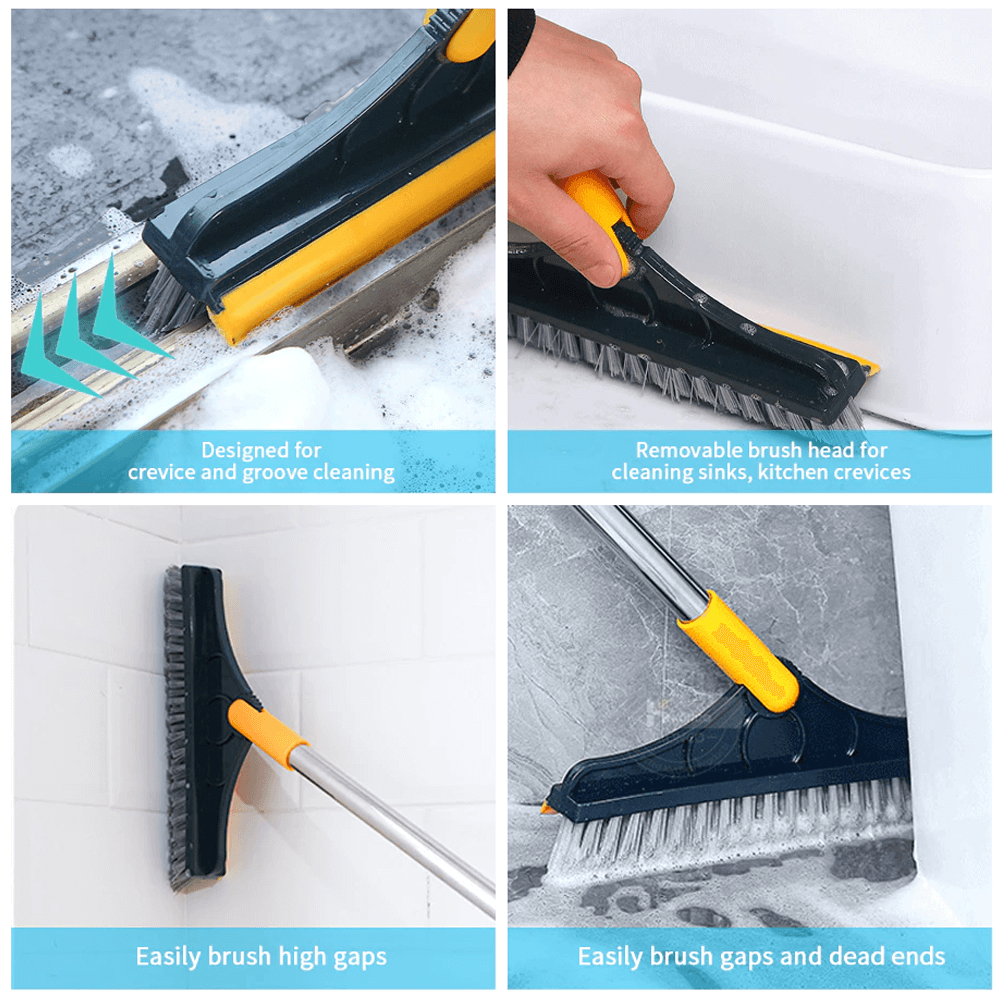 Designed for
crevice and groove cleaning

Removable brush head for
cleaning sinks, kitchen crevices

Easily brush high gaps

Easily brush gaps and dead ends