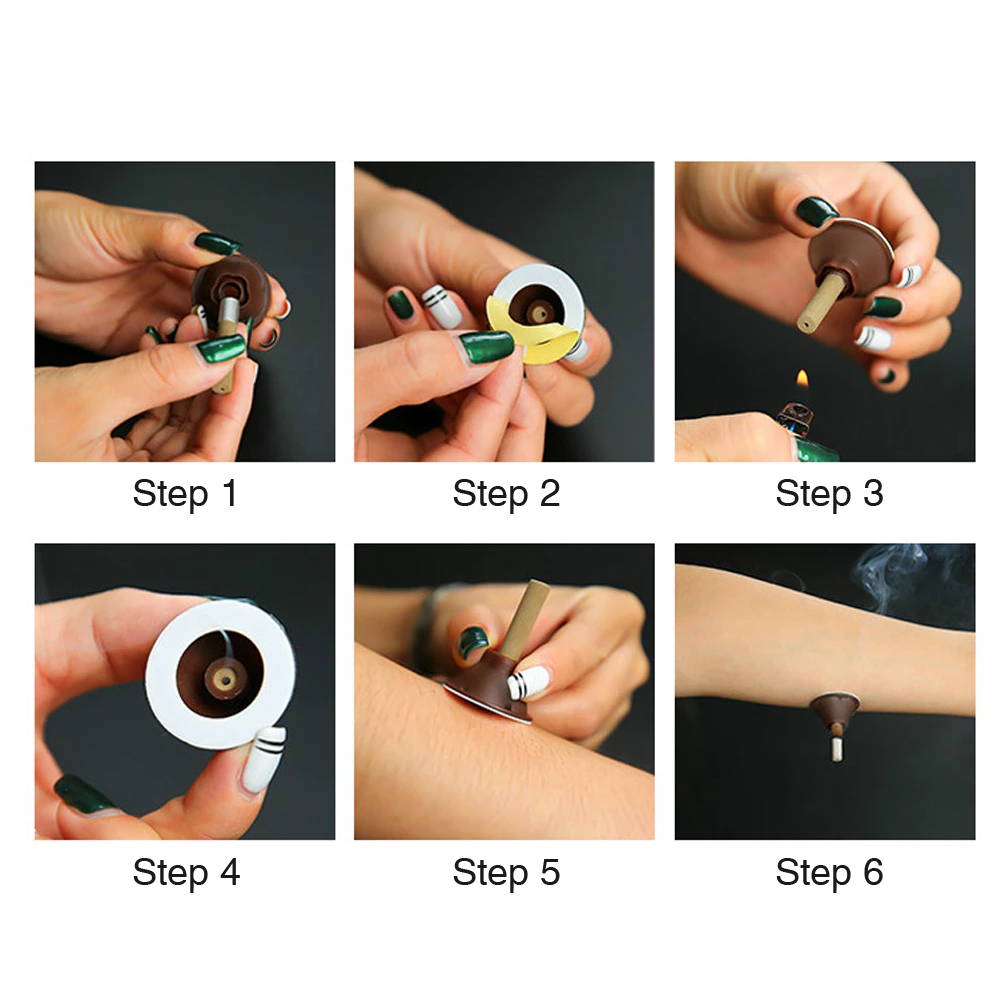 Step 1

Step 2

Step 3

Step 4

Step 5

Step 6