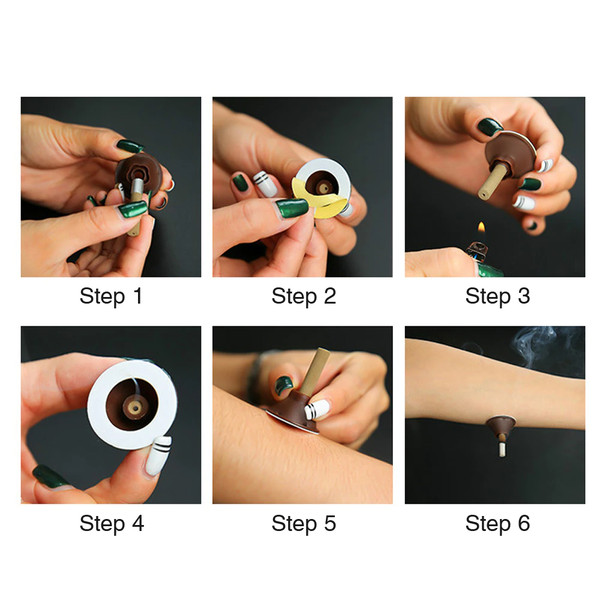 Step 1

Step 2

Step 3

Step 4

Step 5

Step 6