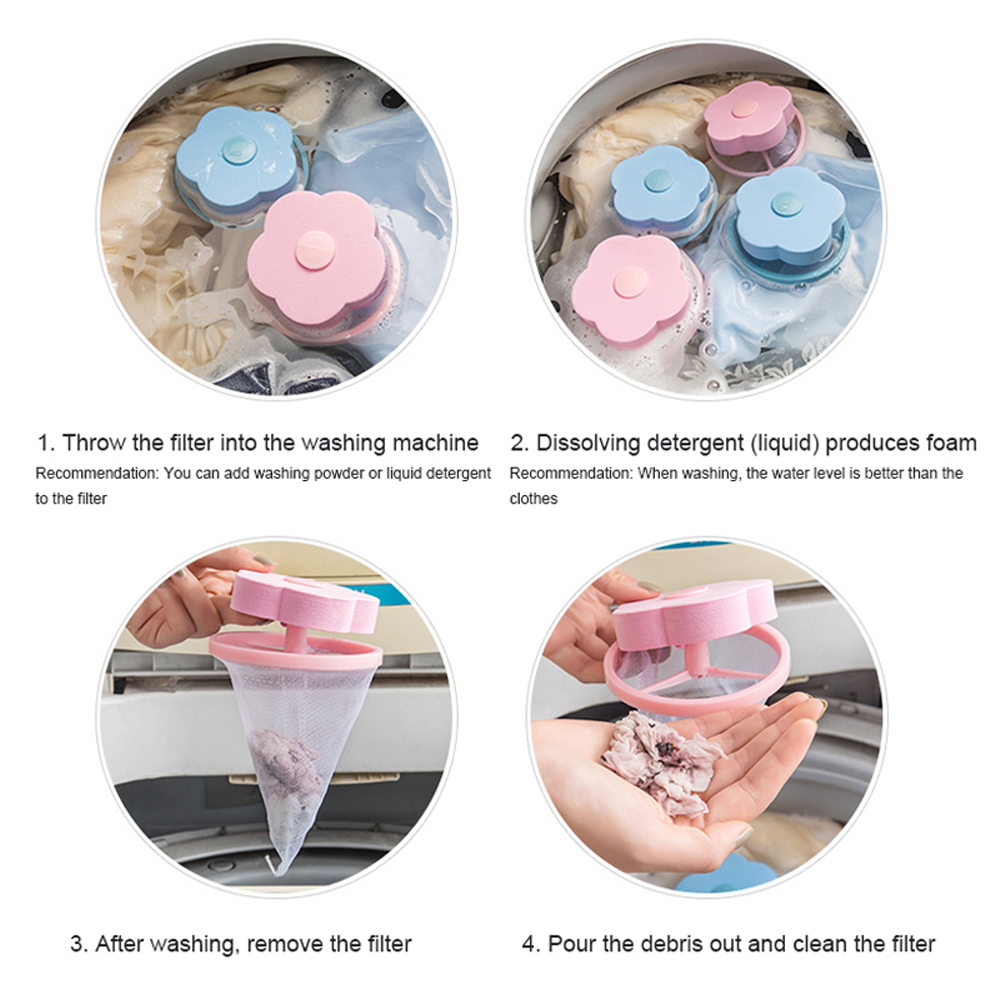 1. Throw the filter into the washing machine
Recommendation: You can add washing powder or liquid detergent to the filter

2. Dissolving detergent (liquid) produces foam
Recommendation: When washing, the water level is better than the clothes

3. After washing, remove the filter

4. Pour the debris out and clean the filter