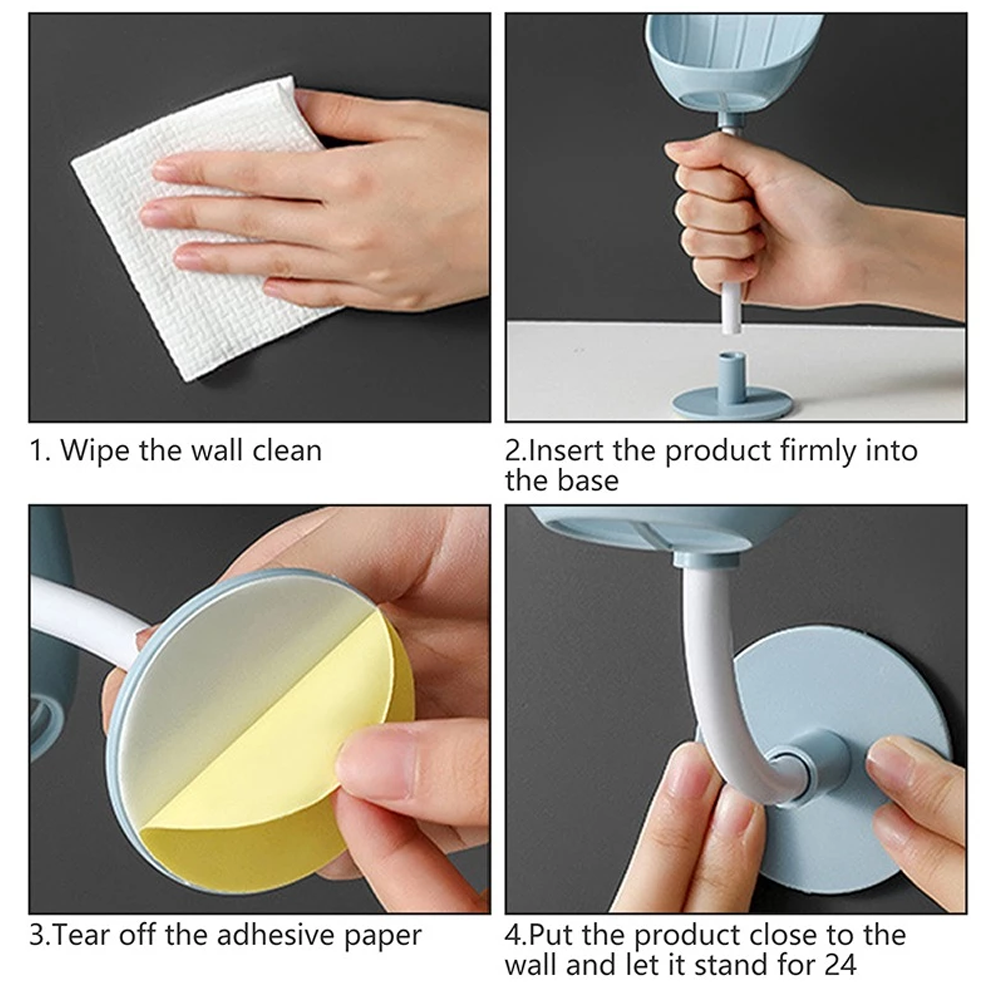 1. Wipe the wall clean

2.Insert the product firmly into the base

3.Tear off the adhesive paper

4.Put the product close to the wall and let it stand for 24