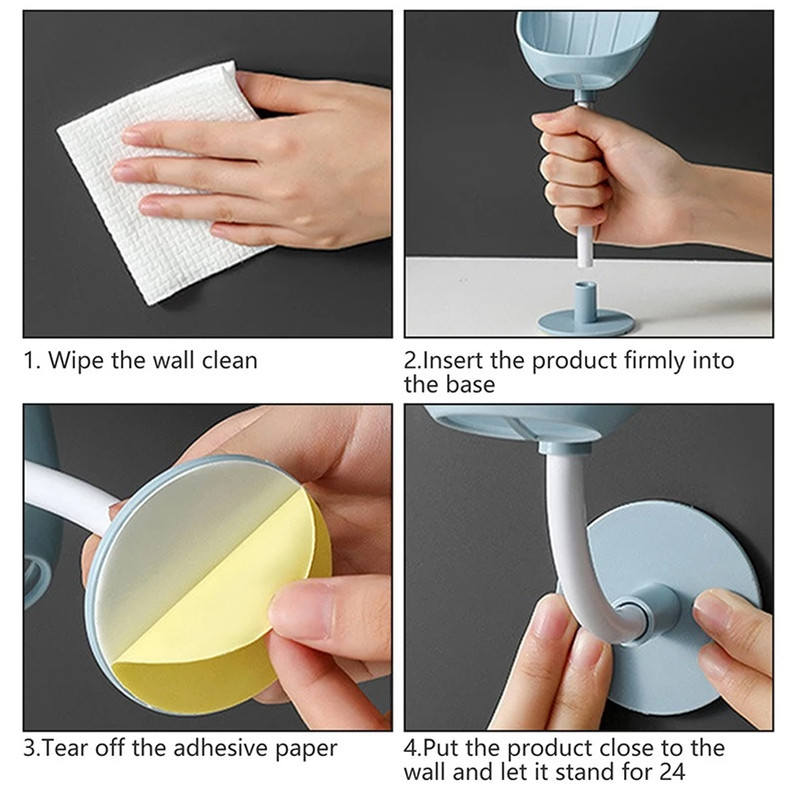 1. Wipe the wall clean

2.Insert the product firmly into the base

3.Tear off the adhesive paper

4.Put the product close to the wall and let it stand for 24