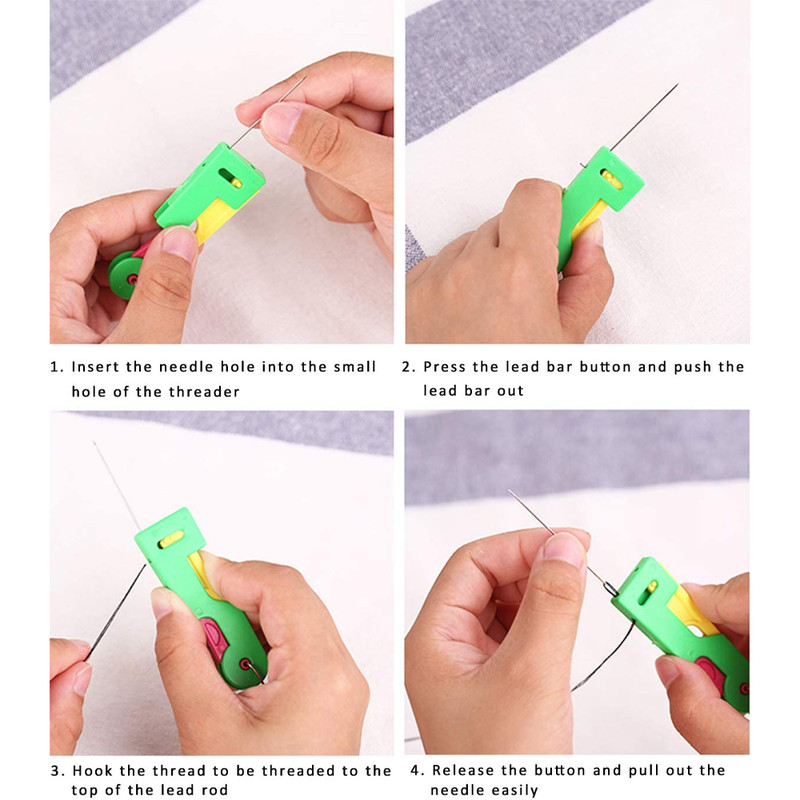 1. Insert the needle hole into the small hole of the threader

2. Press the lead bar button and push the lead bar out

3. Hook the thread to be threaded to the top of the lead rod

4. Release the button and pull out the needle easily